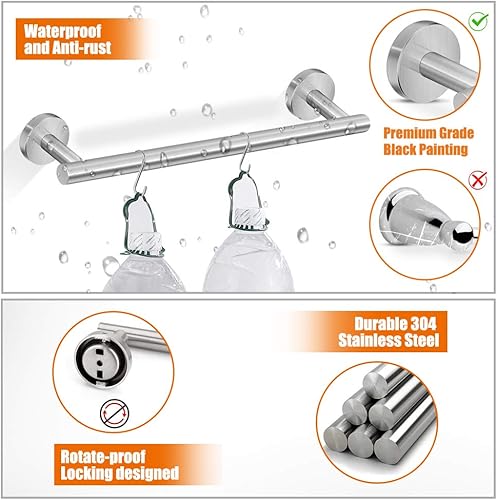 Waterproof and Anti-rust

Premium Grade Black Painting

Durable 304 Stainless Steel

Rotate-proof Locking designed