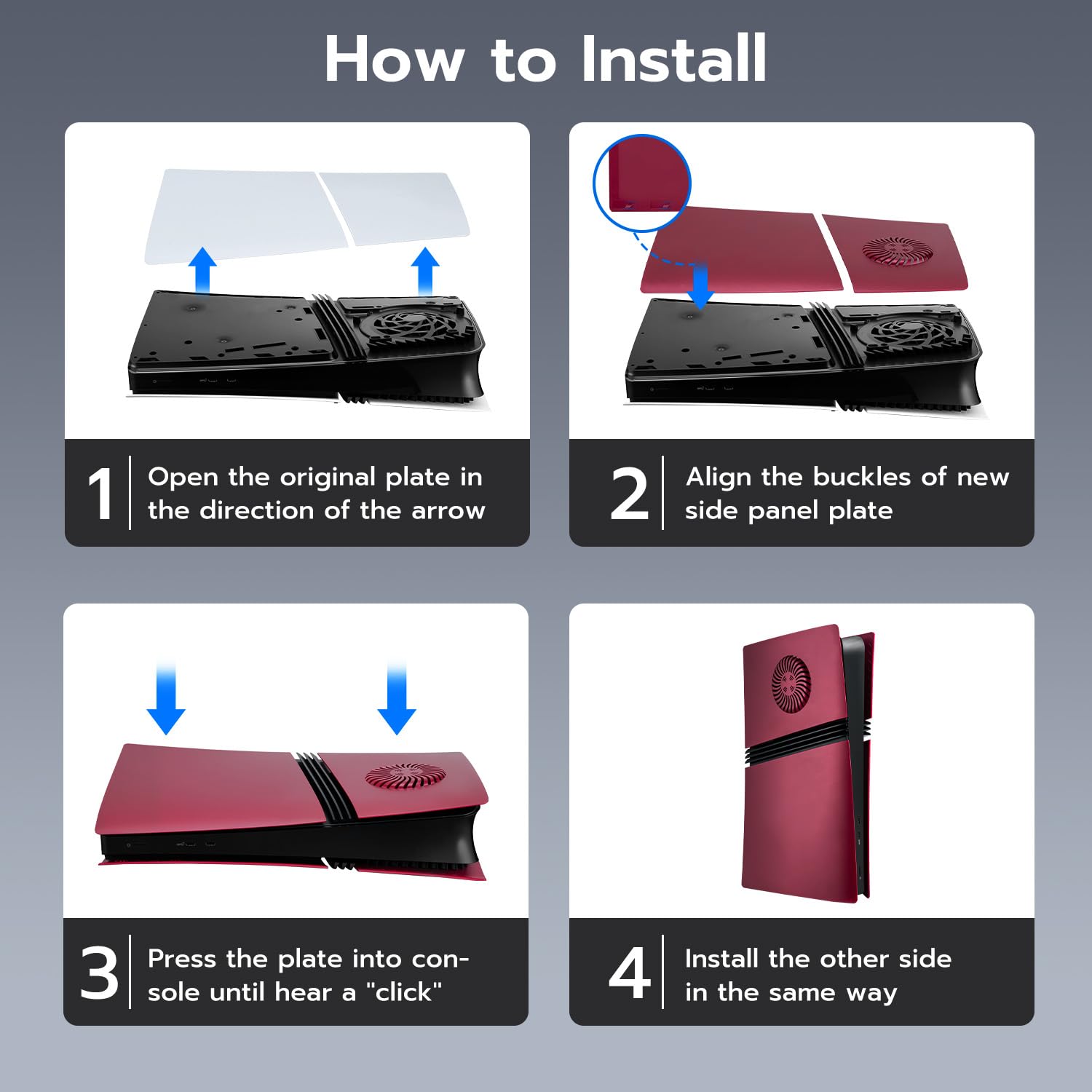 How to Install

1 Open the original plate in the direction of the arrow

2 Align the buckles of new side panel plate

3 Press the plate into console until hear a "click"

4 Install the other side in the same way