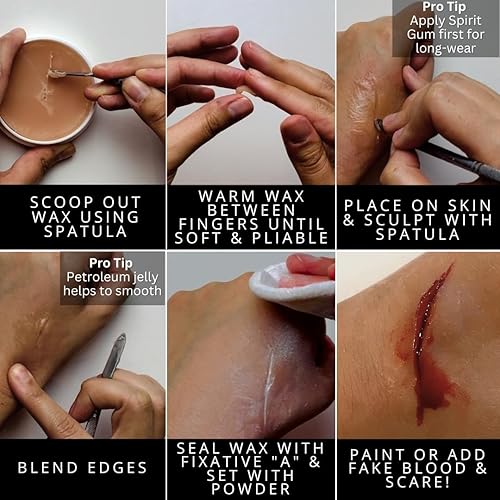 SCOOP OUT WAX USING SPATULA

WARM WAX BETWEEN FINGERS UNTIL SOFT & PLIABLE

Pro Tip
Apply Spirit Gum first for long-wear

PLACE ON SKIN & SCULPT WITH SPATULA

Pro Tip
Petroleum jelly helps to smooth

BLEND EDGES

SEAL WAX WITH FIXATIVE "A" & SET WITH POWDER

PAINT OR ADD FAKE BLOOD & SCARE!