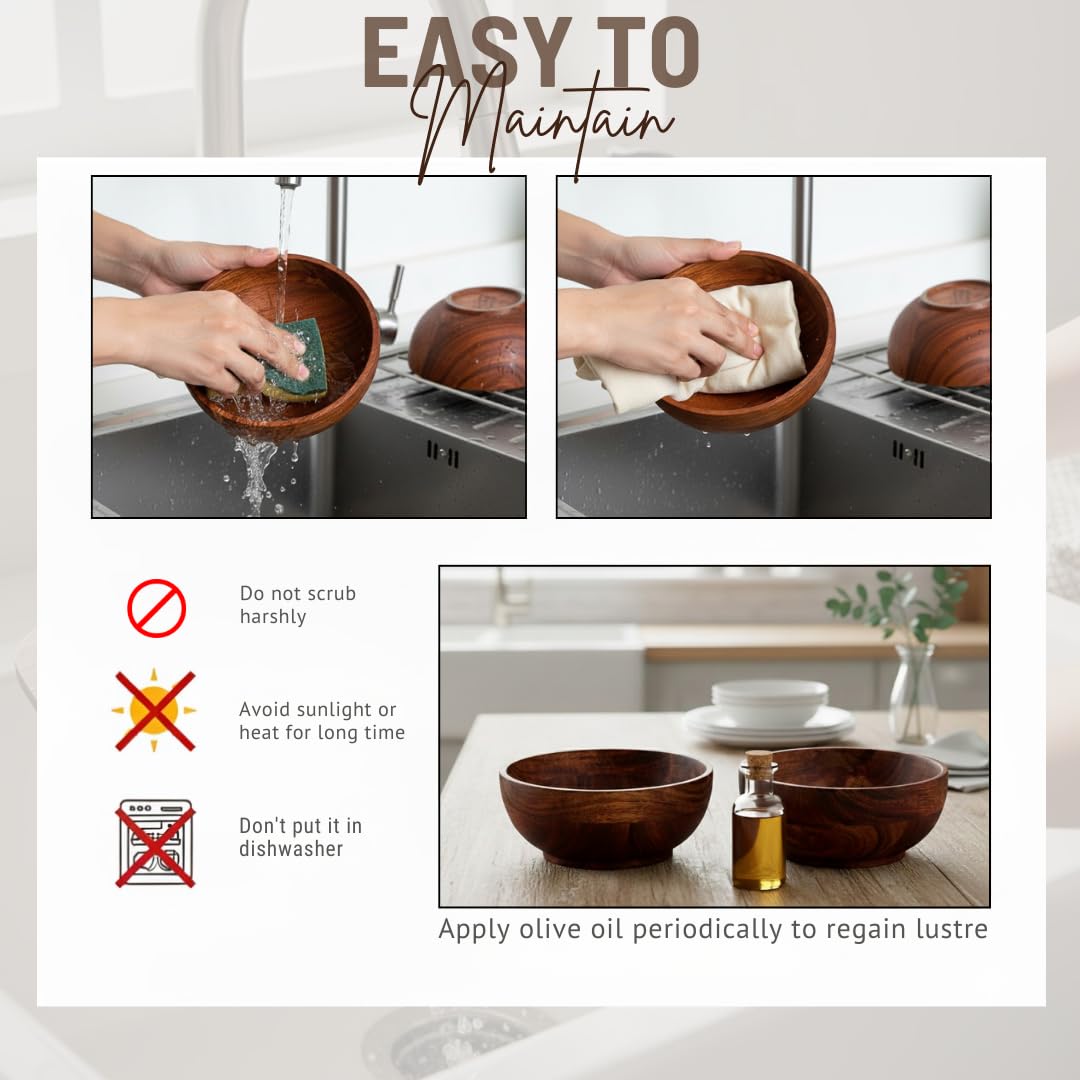 EASY TO
Maintain

Do not scrub harshly

Avoid sunlight or heat for long time

Don't put it in dishwasher

Apply olive oil periodically to regain lustre