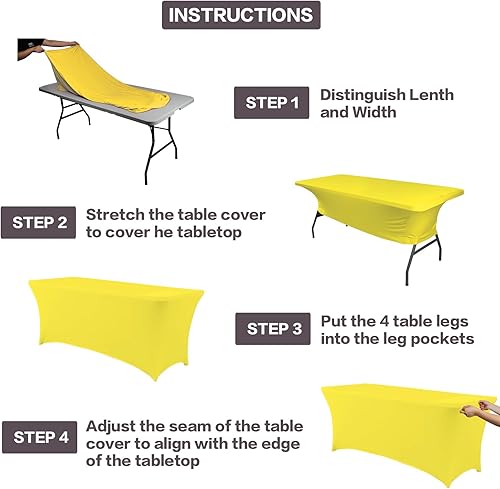 INSTRUCTIONS

STEP 1
Distinguish Lenth and Width

STEP 2
Stretch the table cover to cover he tabletop

STEP 3
Put the 4 table legs into the leg pockets

STEP 4
Adjust the seam of the table cover to align with the edge of the tabletop