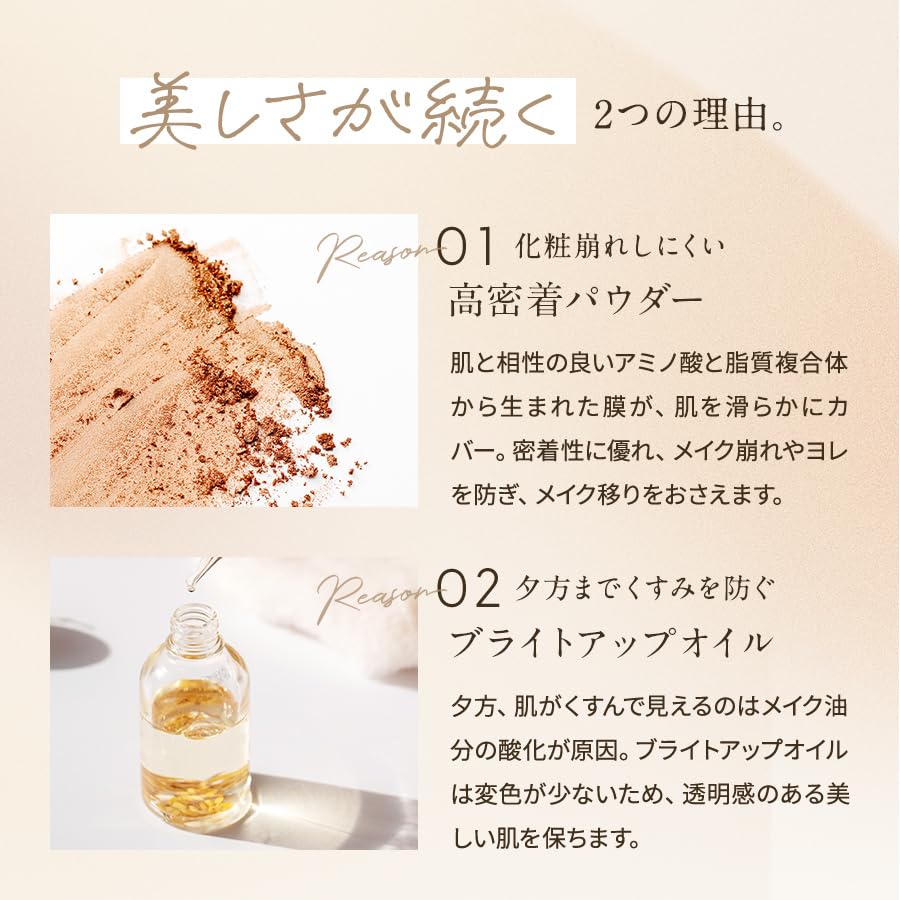 美しさが続く 2つの理由。

Reason 01 化粧崩れしにくい
高密着パウダー

肌と相性の良いアミノ酸と脂質複合体から生まれた膜が、肌を滑らかにカバー。密着性に優れ、メイク崩れやヨレを防ぎ、メイク移りをおさえます。

Reason 02 夕方までくすみを防ぐ
ブライトアップオイル

夕方、肌がくすんで見えるのはメイク油分の酸化が原因。ブライトアップオイルは変色が少ないため、透明感のある美しい肌を保ちます。