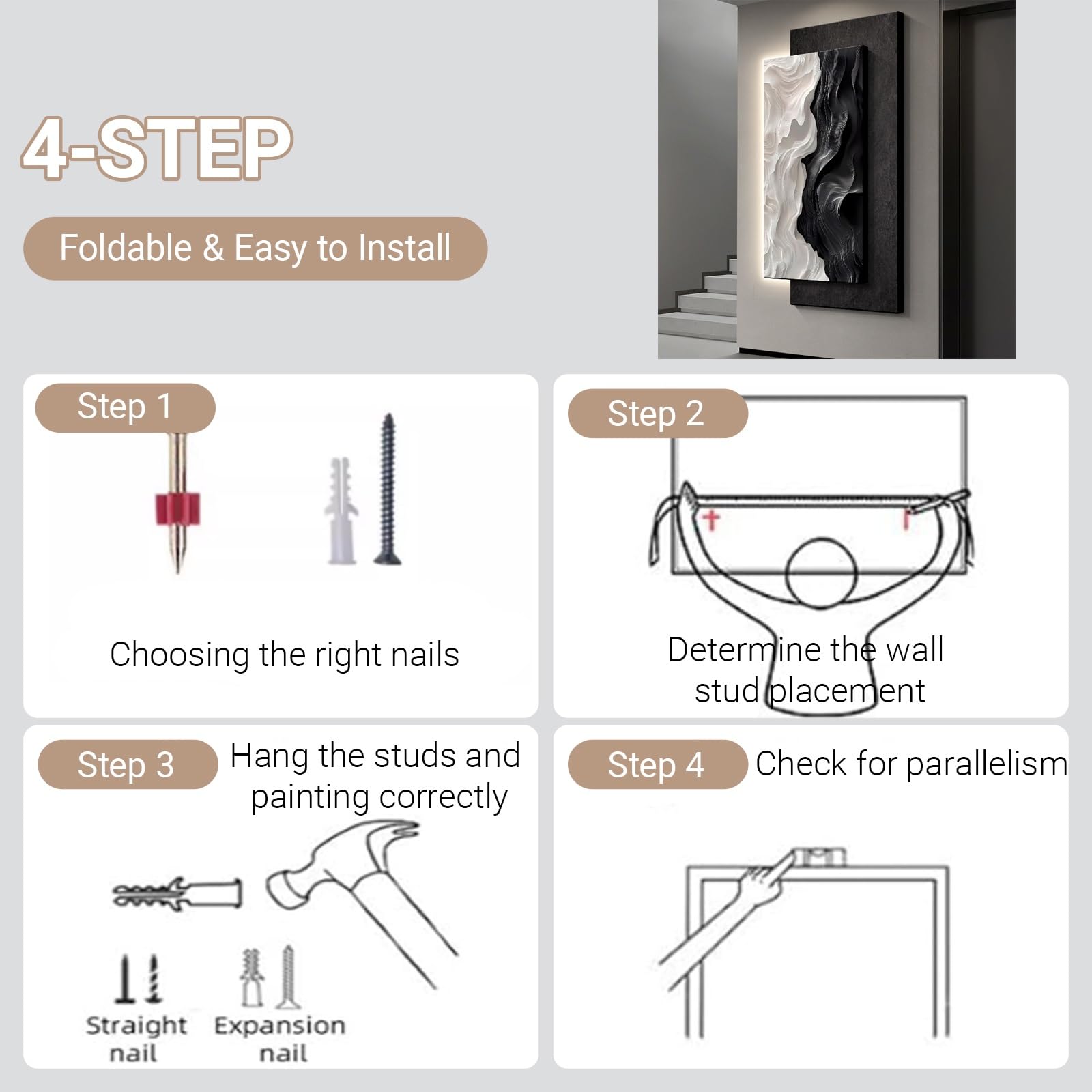 4-STEP

Foldable & Easy to Install

Step 1

Choosing the right nails

Step 2

Determine the wall stud placement

Step 3

Hang the studs and painting correctly

Straight nail

Expansion nail

Step 4

Check for parallelism