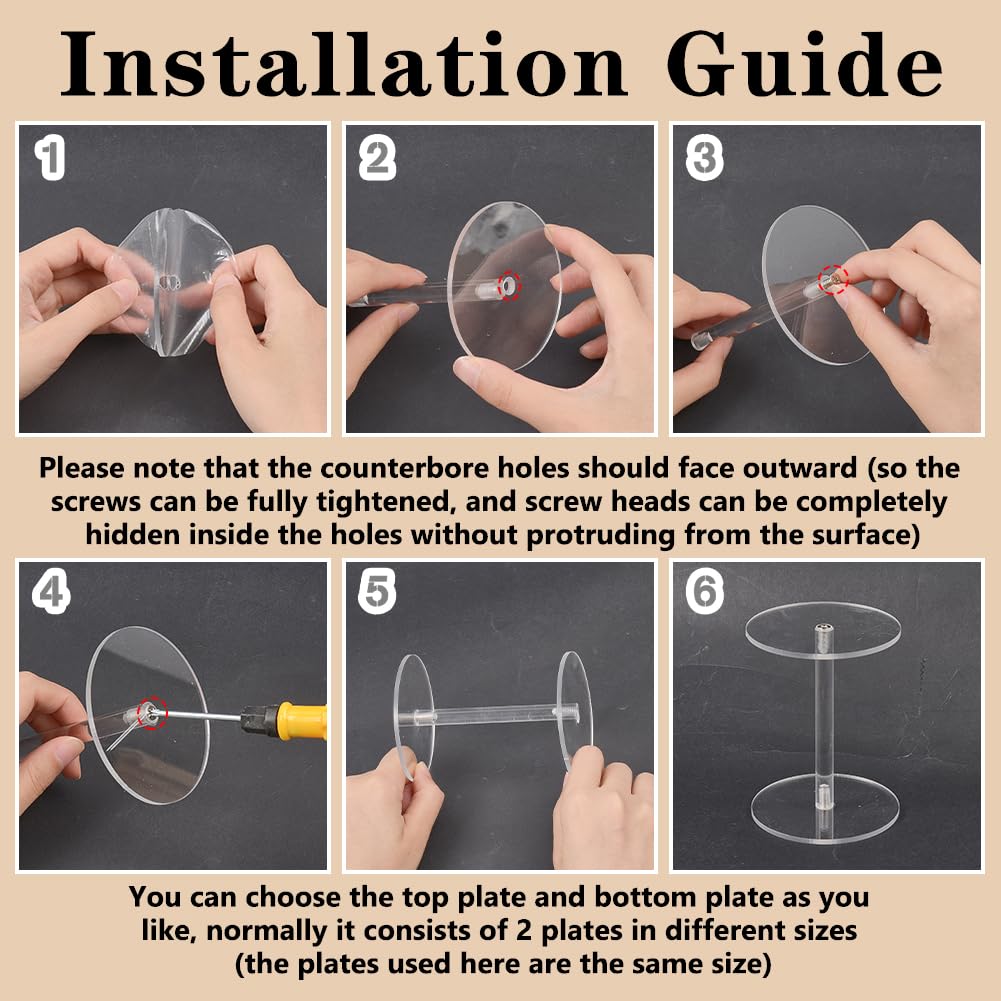 Installation Guide

1

2

3

Please note that the counterbore holes should face outward (so the screws can be fully tightened, and screw heads can be completely hidden inside the holes without protruding from the surface)

4

5

6

You can choose the top plate and bottom plate as you like, normally it consists of 2 plates in different sizes (the plates used here are the same size)