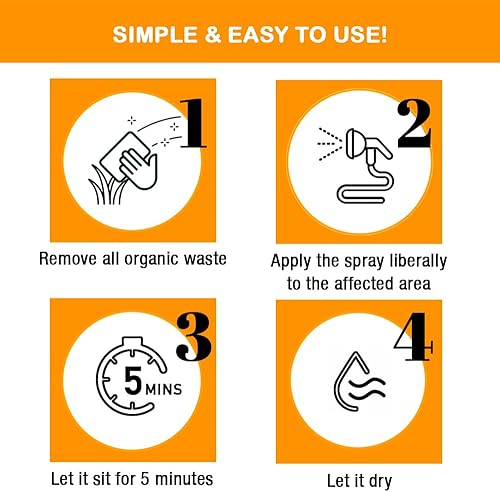 SIMPLE & EASY TO USE!

1

Remove all organic waste

2

Apply the spray liberally to the affected area

3

5 MINS

Let it sit for 5 minutes

4

Let it dry