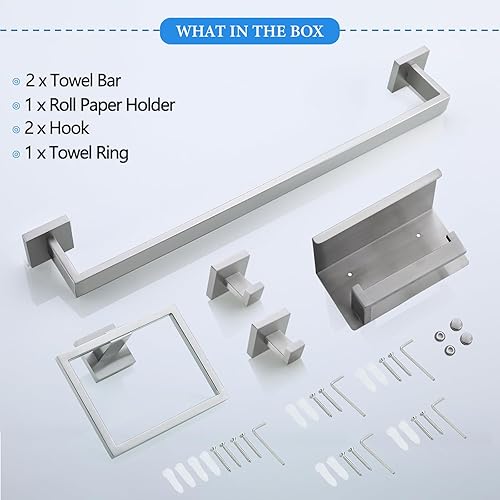 WHAT IN THE BOX

2 x Towel Bar
1 x Roll Paper Holder
2 x Hook
1 x Towel Ring