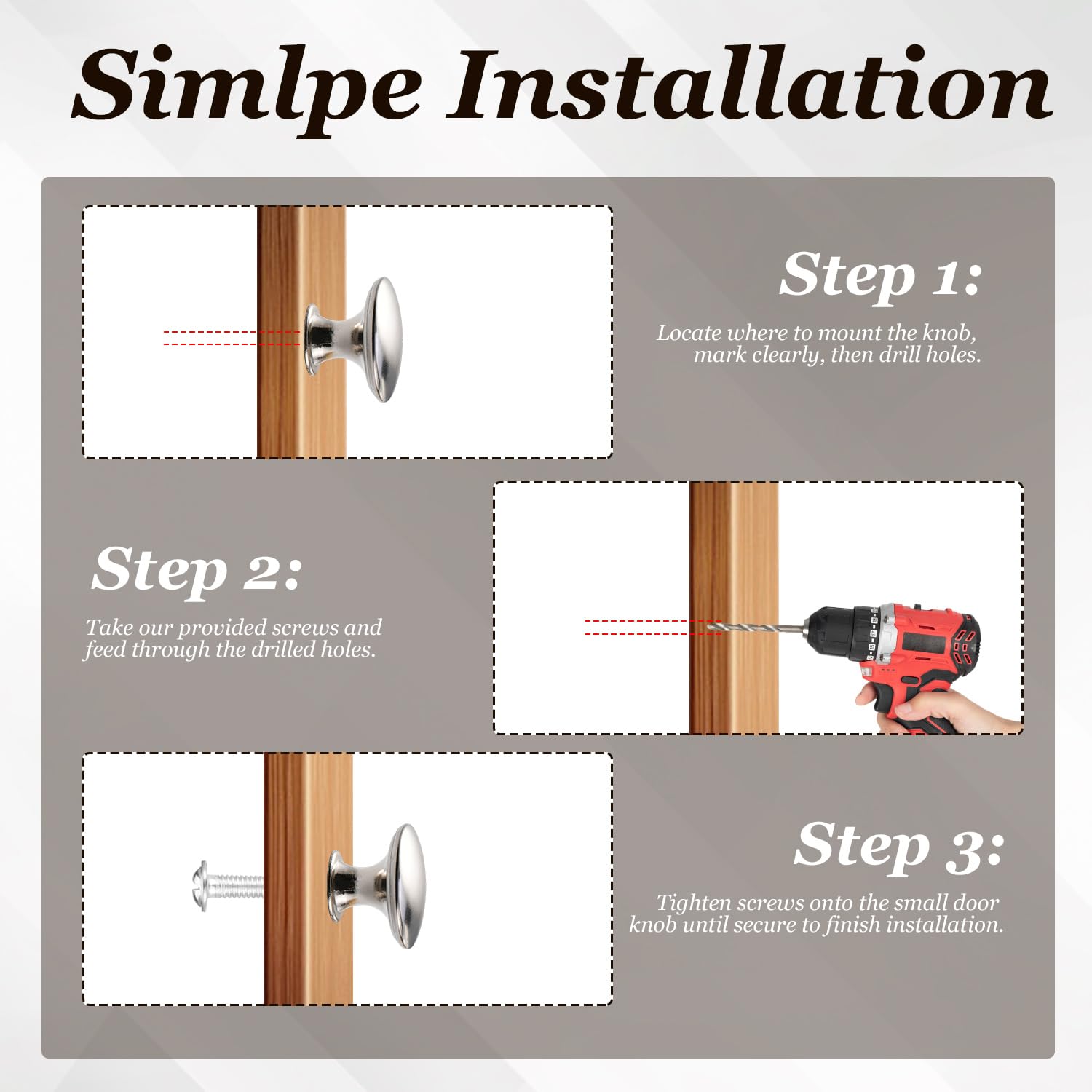 Simlpe Installation

Step 1:

Locate where to mount the knob, mark clearly, then drill holes.

Step 2:

Take our provided screws and feed through the drilled holes.

Step 3:

Tighten screws onto the small door knob until secure to finish installation.