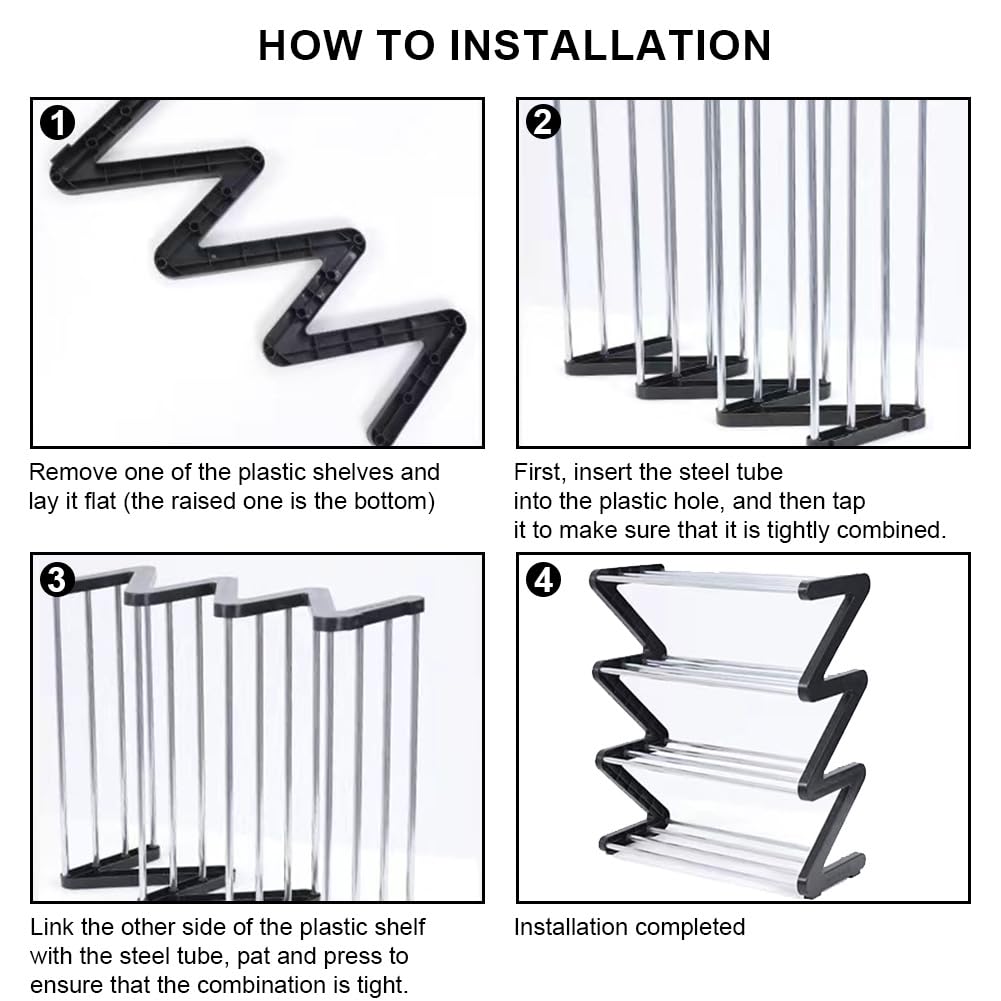 HOW TO INSTALLATION

1

Remove one of the plastic shelves and lay it flat (the raised one is the bottom)

2

First, insert the steel tube into the plastic hole, and then tap it to make sure that it is tightly combined.

3

Link the other side of the plastic shelf with the steel tube, pat and press to ensure that the combination is tight.

4

Installation completed