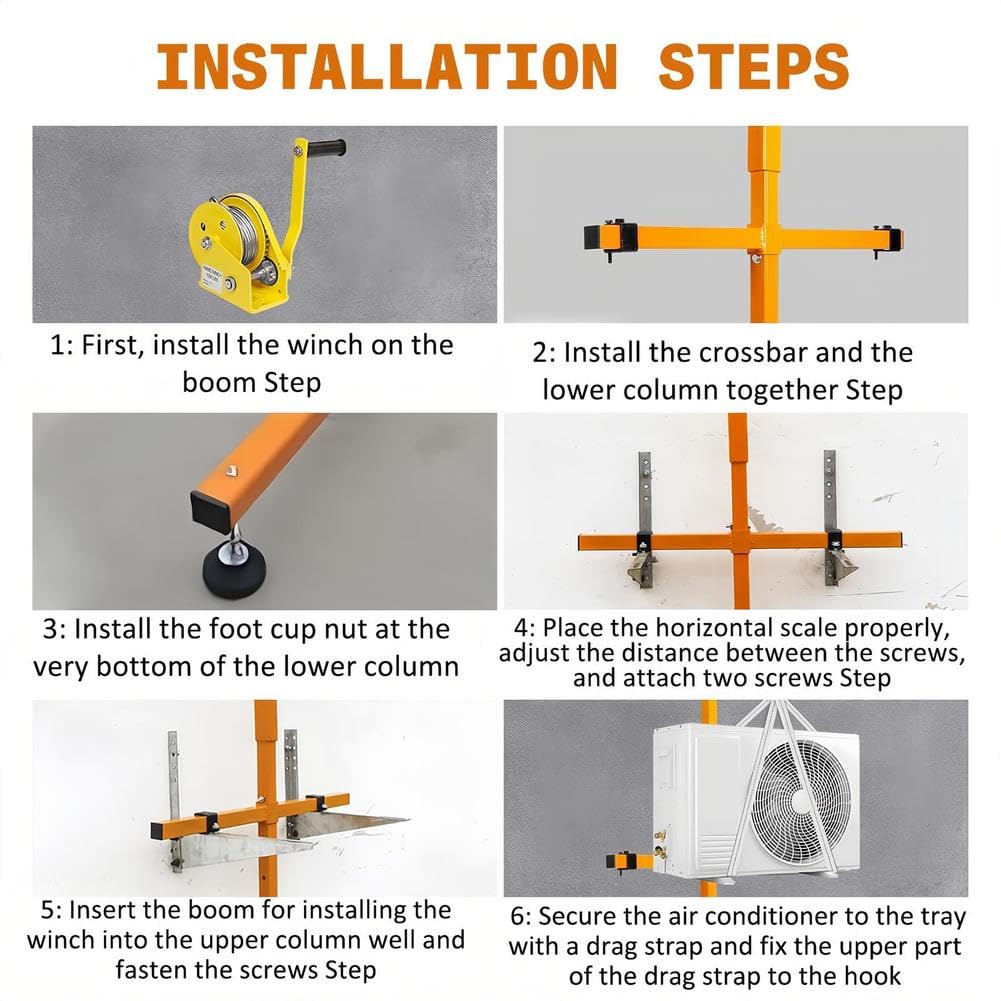 INSTALLATION STEPS

1: First, install the winch on the boom Step

2: Install the crossbar and the lower column together Step

3: Install the foot cup nut at the very bottom of the lower column

4: Place the horizontal scale properly, adjust the distance between the screws, and attach two screws Step

5: Insert the boom for installing the winch into the upper column well and fasten the screws Step

6: Secure the air conditioner to the tray with a drag strap and fix the upper part of the drag strap to the hook