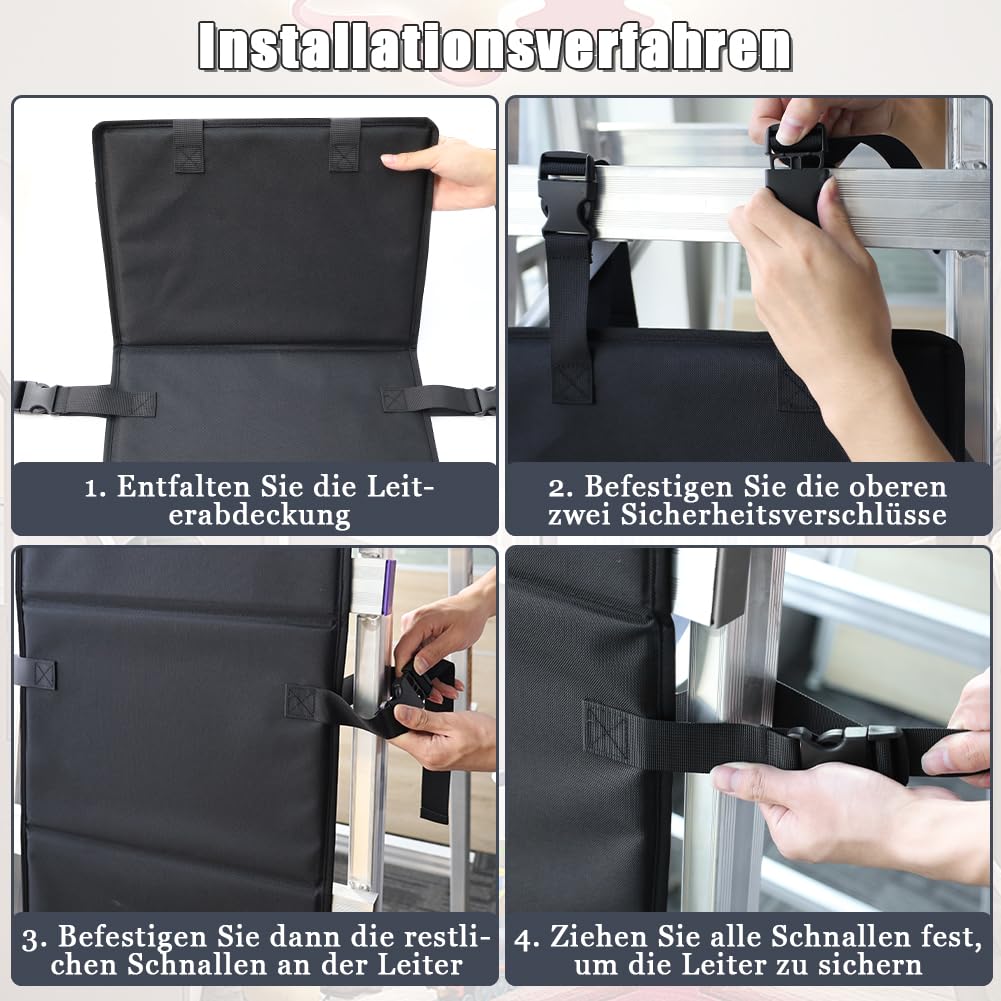 Installationsverfahren

1. Entfalten Sie die Leiterabdeckung

2. Befestigen Sie die oberen zwei Sicherheitsverschlüsse

3. Befestigen Sie dann die restlichen Schnallen an der Leiter

4. Ziehen Sie alle Schnallen fest, um die Leiter zu sichern