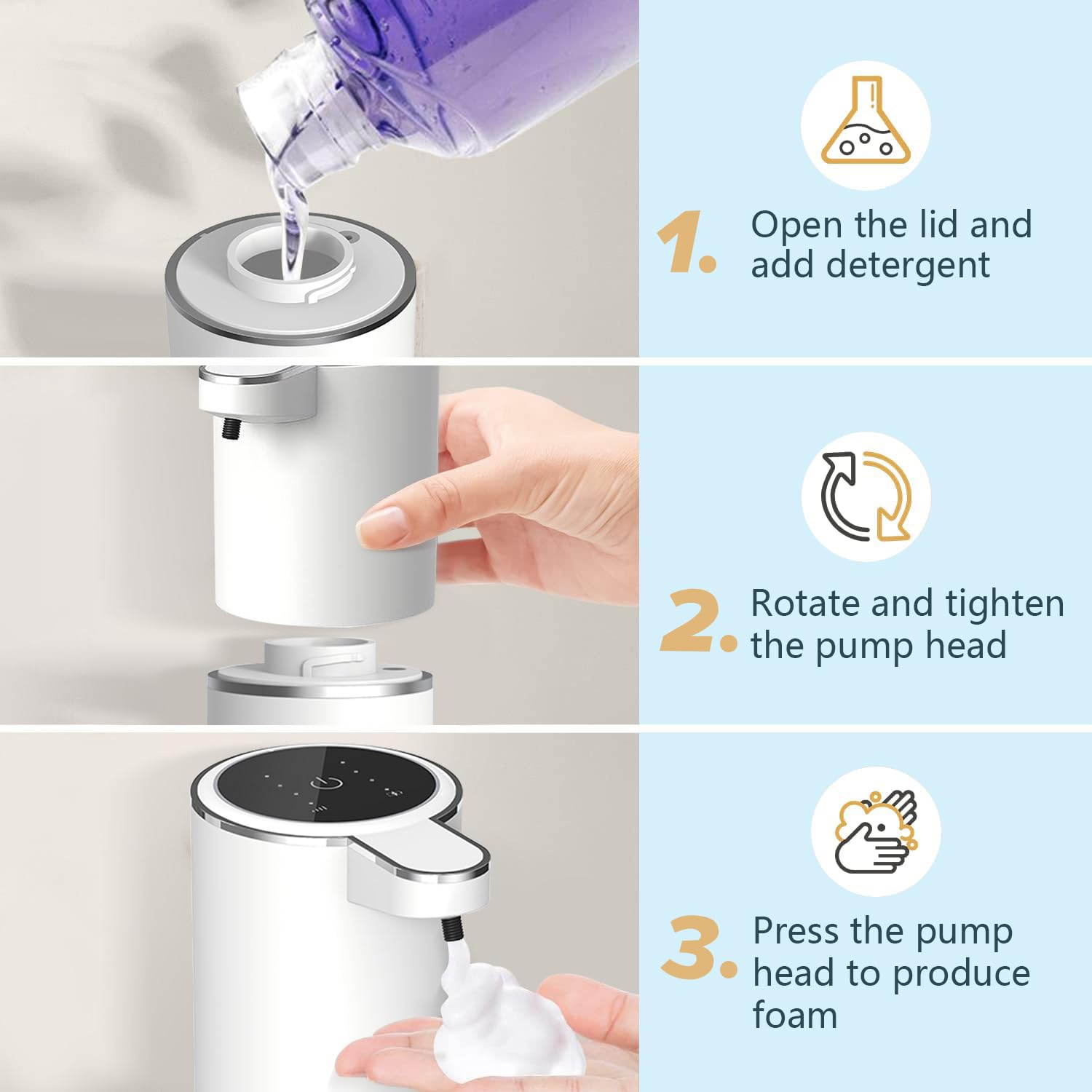 1. Open the lid and add detergent

2. Rotate and tighten the pump head

3. Press the pump head to produce foam