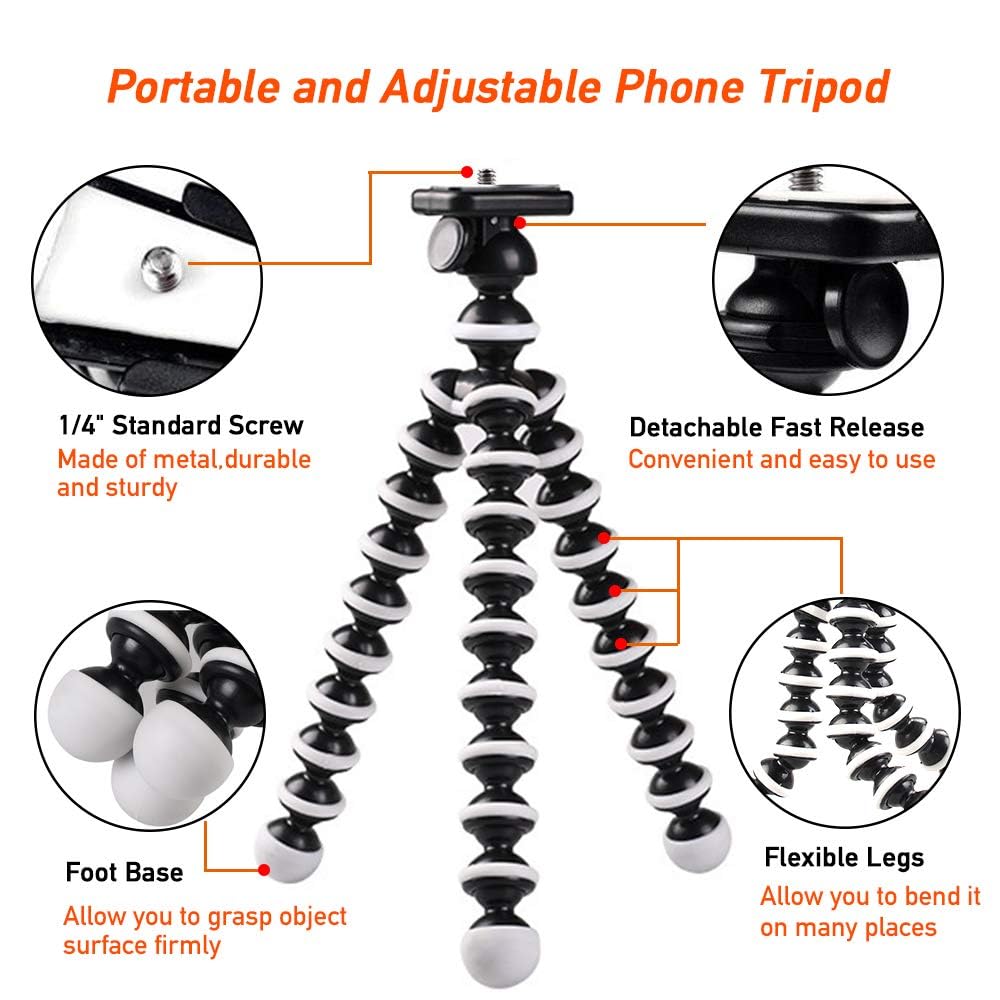 Portable and Adjustable Phone Tripod

1/4" Standard Screw
Made of metal,durable and sturdy

Detachable Fast Release
Convenient and easy to use

Foot Base
Allow you to grasp object surface firmly

Flexible Legs
Allow you to bend it on many places