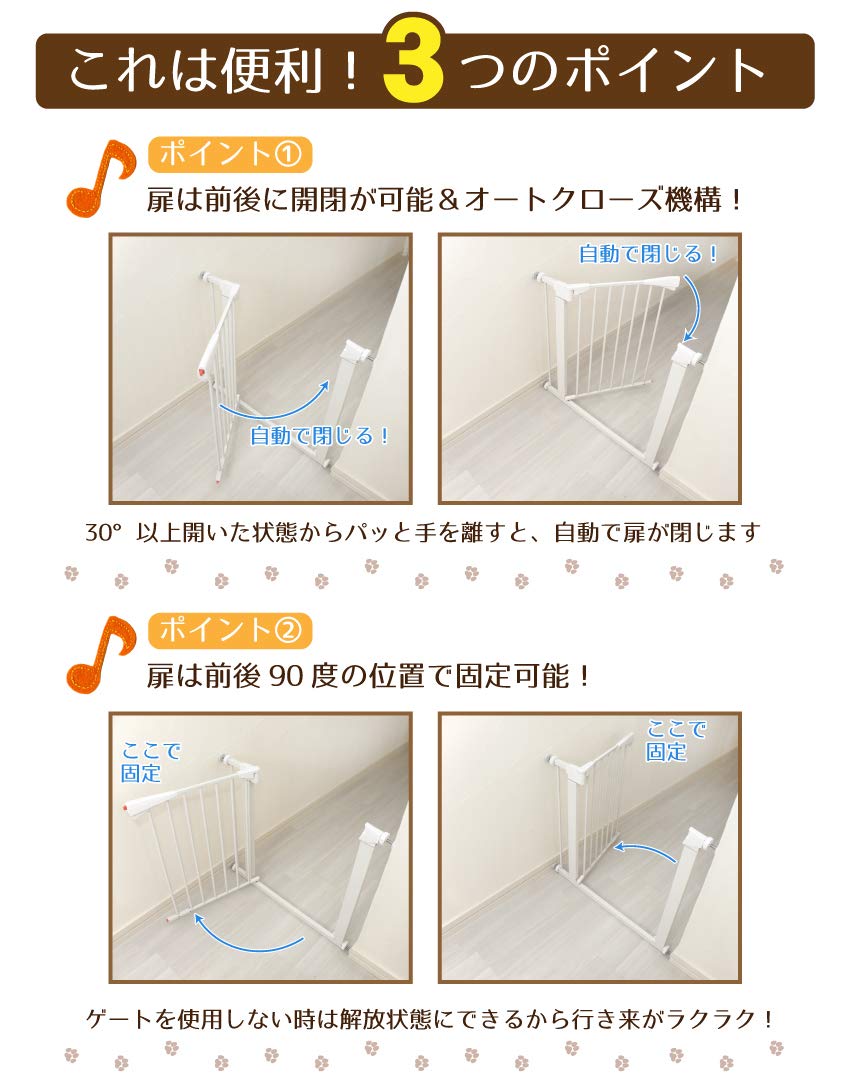 これは便利！3つのポイント

ポイント①

扉は前後に開閉が可能＆オートクローズ機構！

自動で閉じる！

自動で閉じる！

30° 以上開いた状態からパッと手を離すと、自動で扉が閉じます

ポイント②

扉は前後 90 度の位置で固定可能！

ここで固定

ここで固定

ゲートを使用しない時は解放状態にできるから行き来がラクラク！