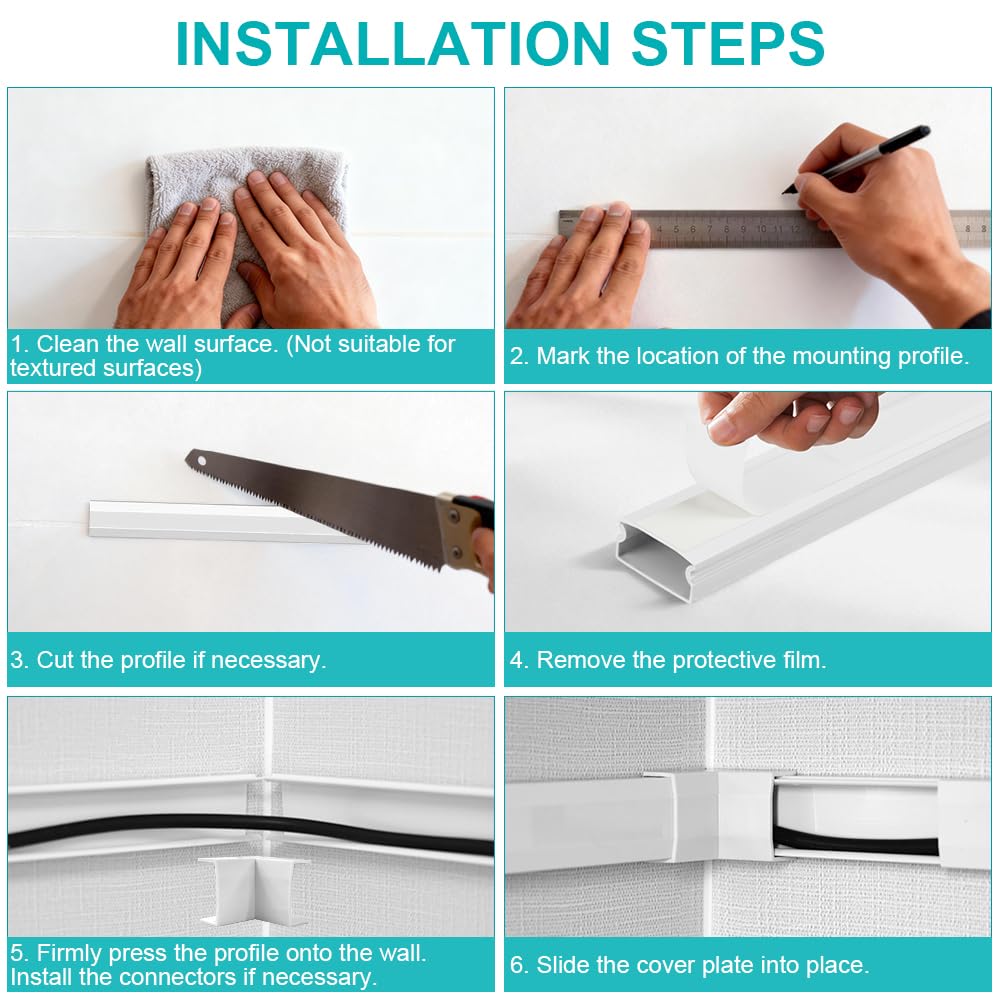 INSTALLATION STEPS

1. Clean the wall surface. (Not suitable for textured surfaces)

2. Mark the location of the mounting profile.

3. Cut the profile if necessary.

4. Remove the protective film.

5. Firmly press the profile onto the wall. Install the connectors if necessary.

6. Slide the cover plate into place.