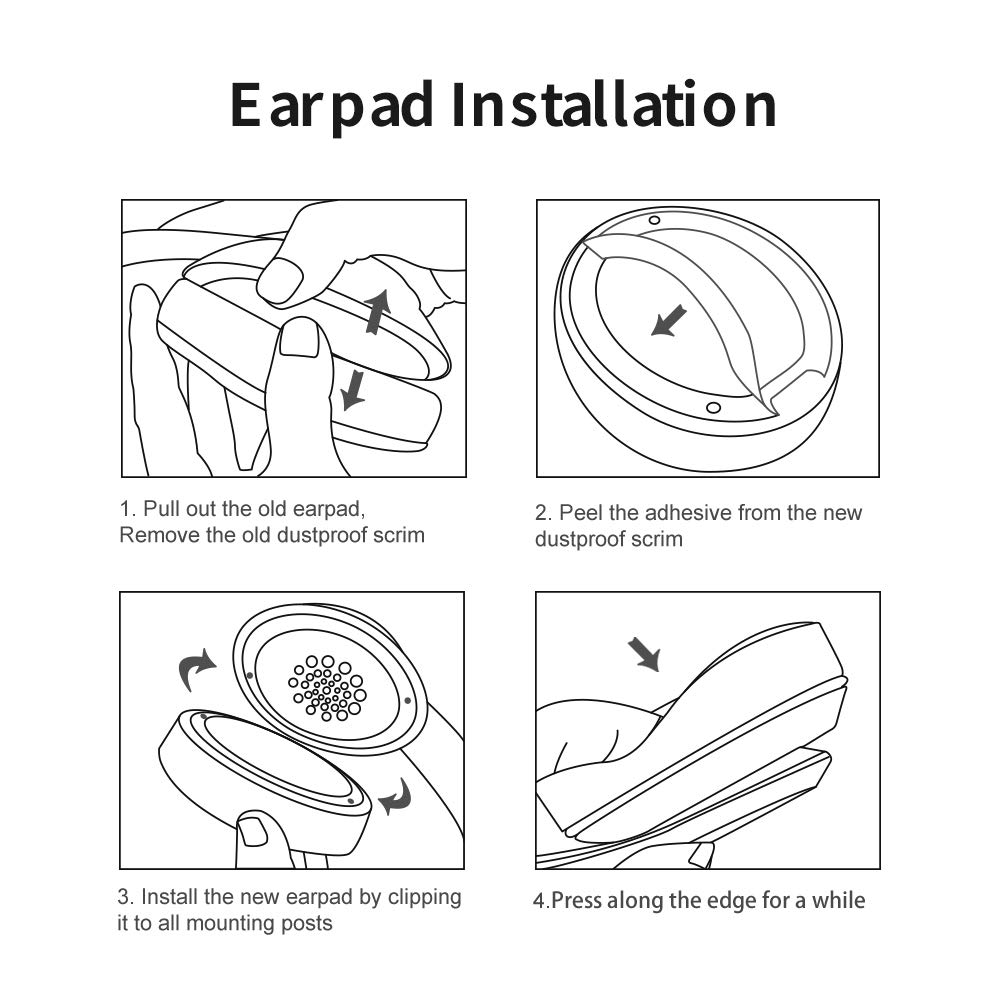 Earpad Installation

1. Pull out the old earpad, Remove the old dustproof scrim

2. Peel the adhesive from the new dustproof scrim

3. Install the new earpad by clipping it to all mounting posts

4.Press along the edge for a while