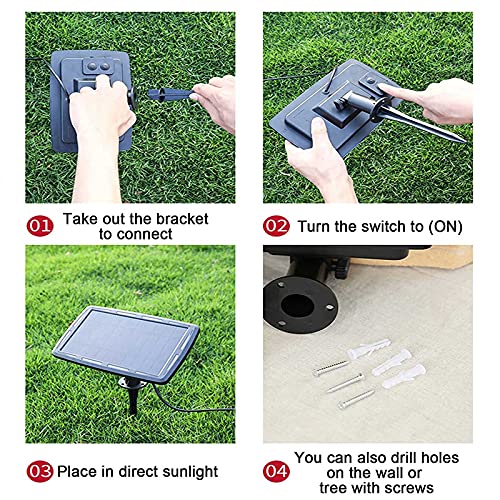 01 Take out the bracket to connect

02 Turn the switch to (ON)

03 Place in direct sunlight

04 You can also drill holes on the wall or tree with screws