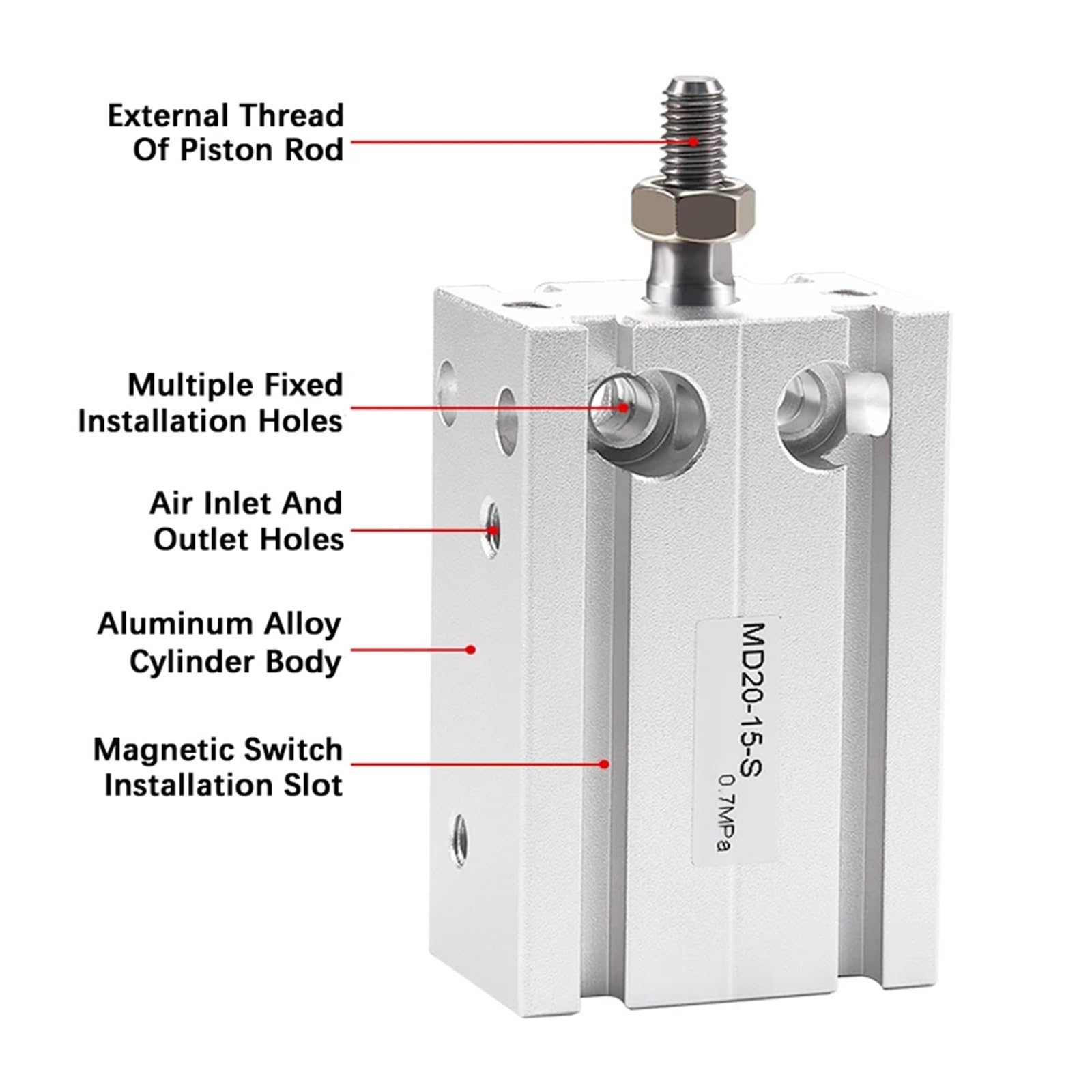 External Thread
Of Piston Rod

Multiple Fixed
Installation Holes

Air Inlet And
Outlet Holes

Aluminum Alloy
Cylinder Body

Magnetic Switch
Installation Slot

MD20-15-S
0.7MPa