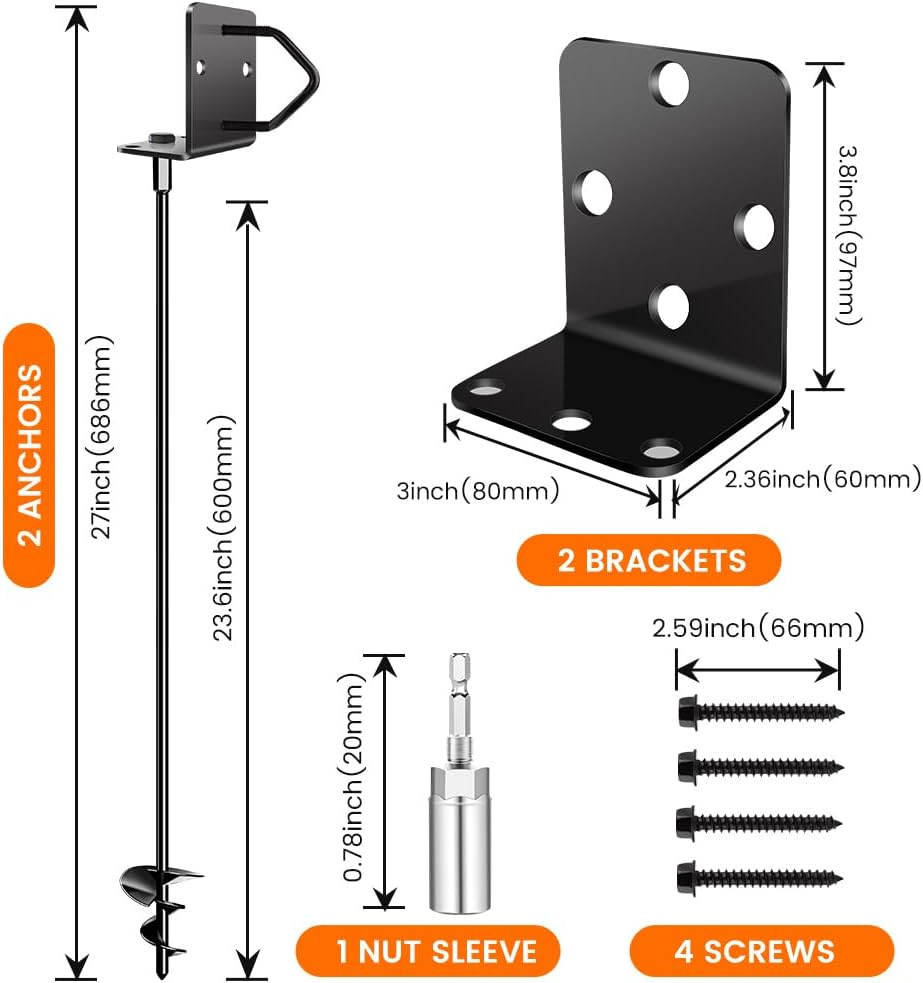 2 ANCHORS

27inch(686mm)

23.6inch(600mm)

3.8inch(97mm)

3inch(80mm)

2.36inch(60mm)

2 BRACKETS

2.59inch(66mm)

0.78inch(20mm)

1 NUT SLEEVE

4 SCREWS