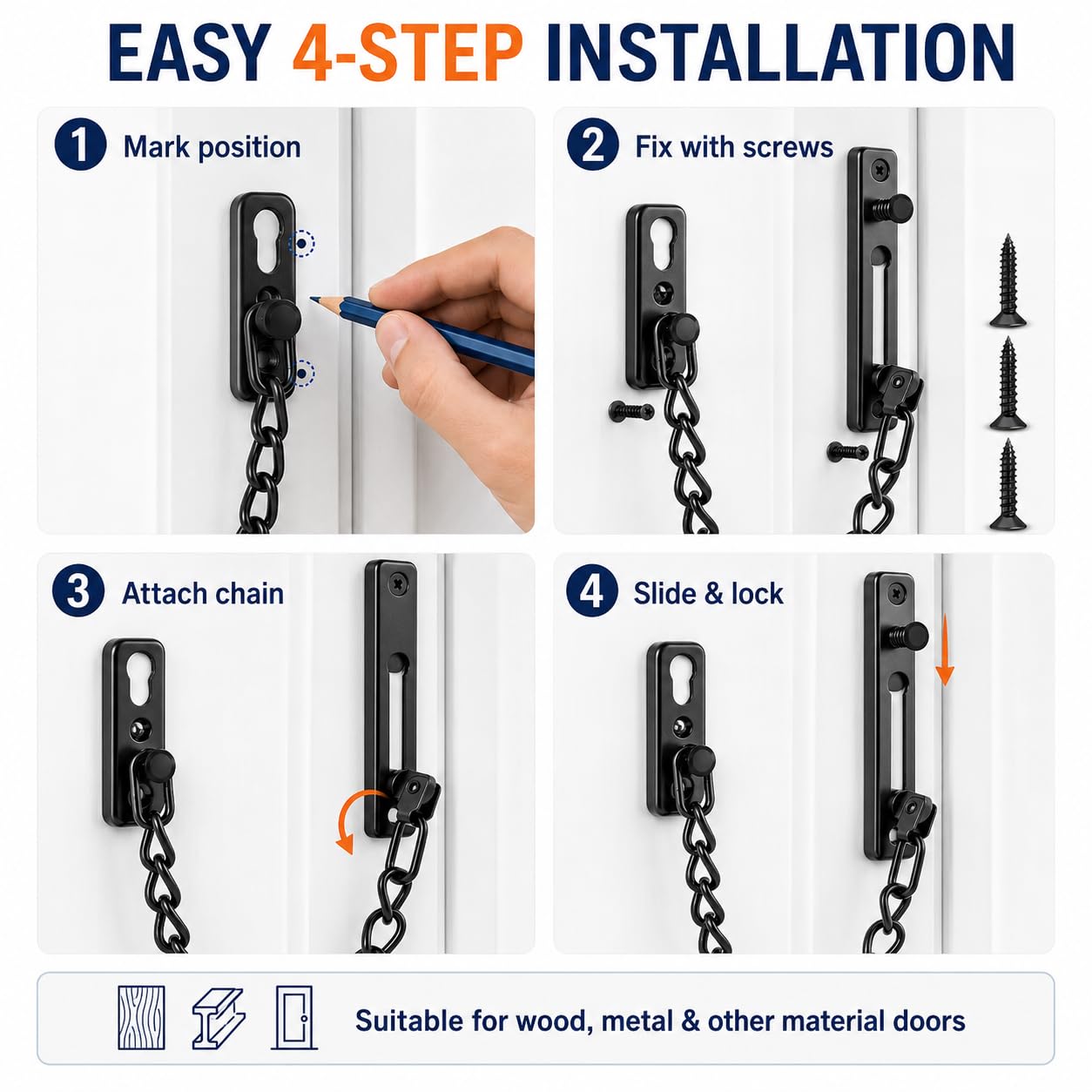 EASY 4-STEP INSTALLATION

1 Mark position

2 Fix with screws

3 Attach chain

4 Slide & lock

Suitable for wood, metal & other material doors