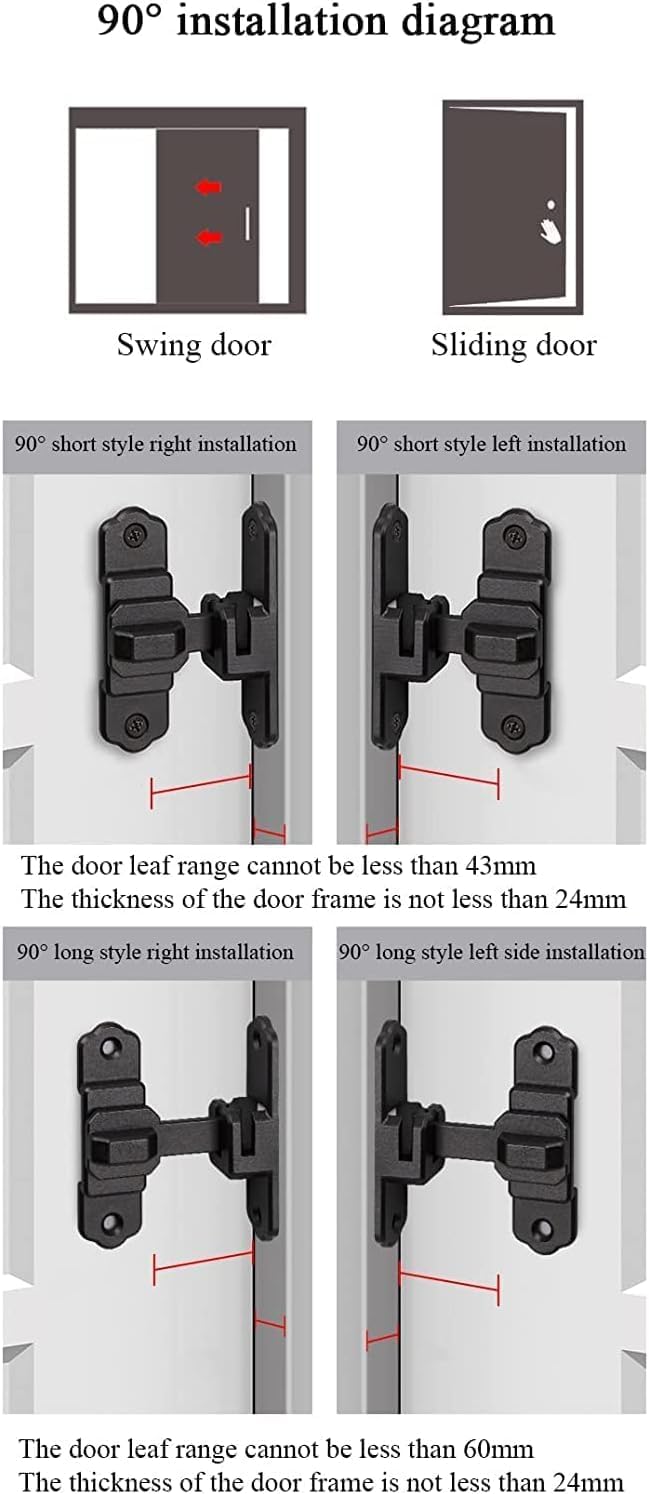 90° installation diagram

Swing door

Sliding door

90° short style right installation

90° short style left installation

The door leaf range cannot be less than 43mm
The thickness of the door frame is not less than 24mm

90° long style right installation

90° long style left side installation

The door leaf range cannot be less than 60mm
The thickness of the door frame is not less than 24mm