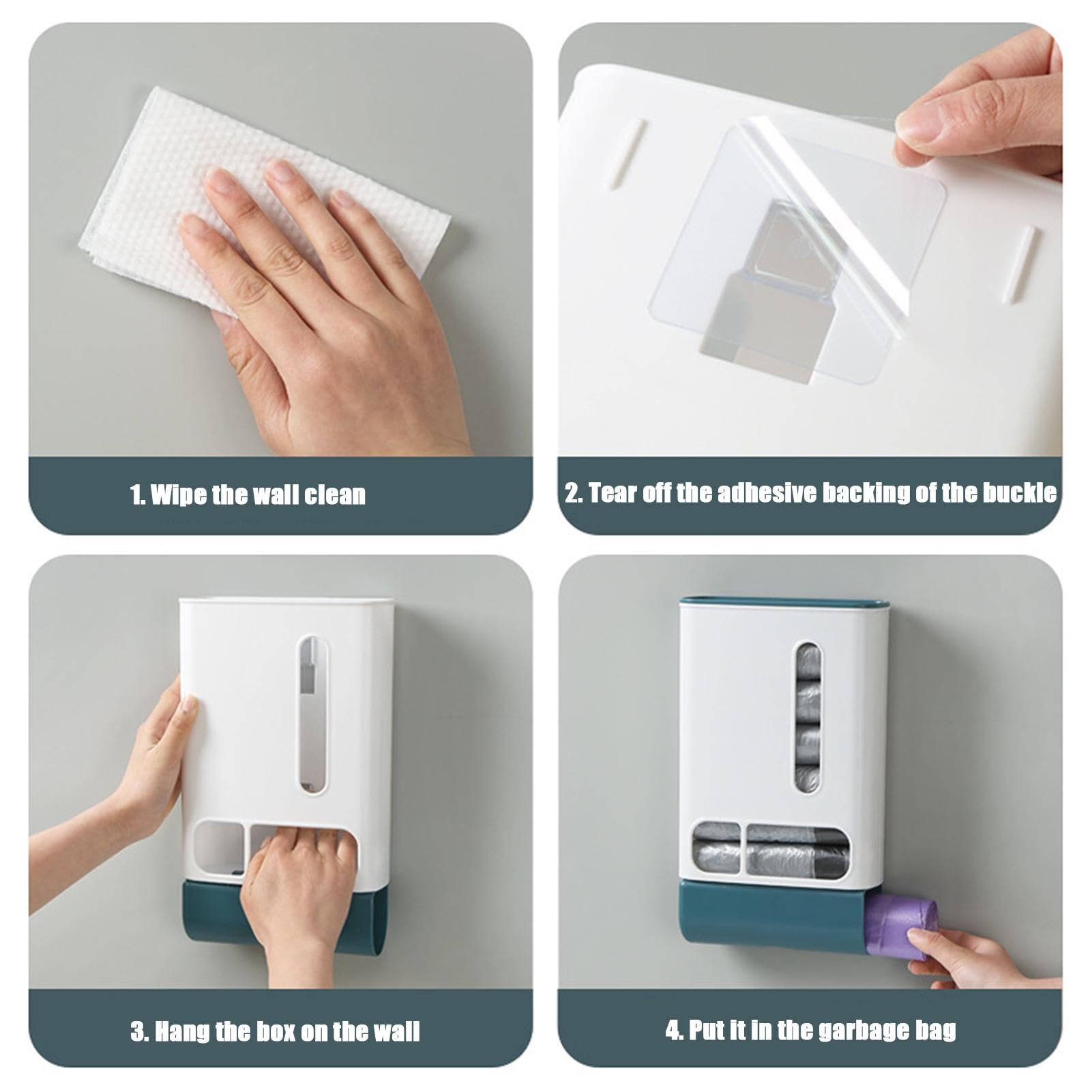 1. Wipe the wall clean

2. Tear off the adhesive backing of the buckle

3. Hang the box on the wall

4. Put it in the garbage bag