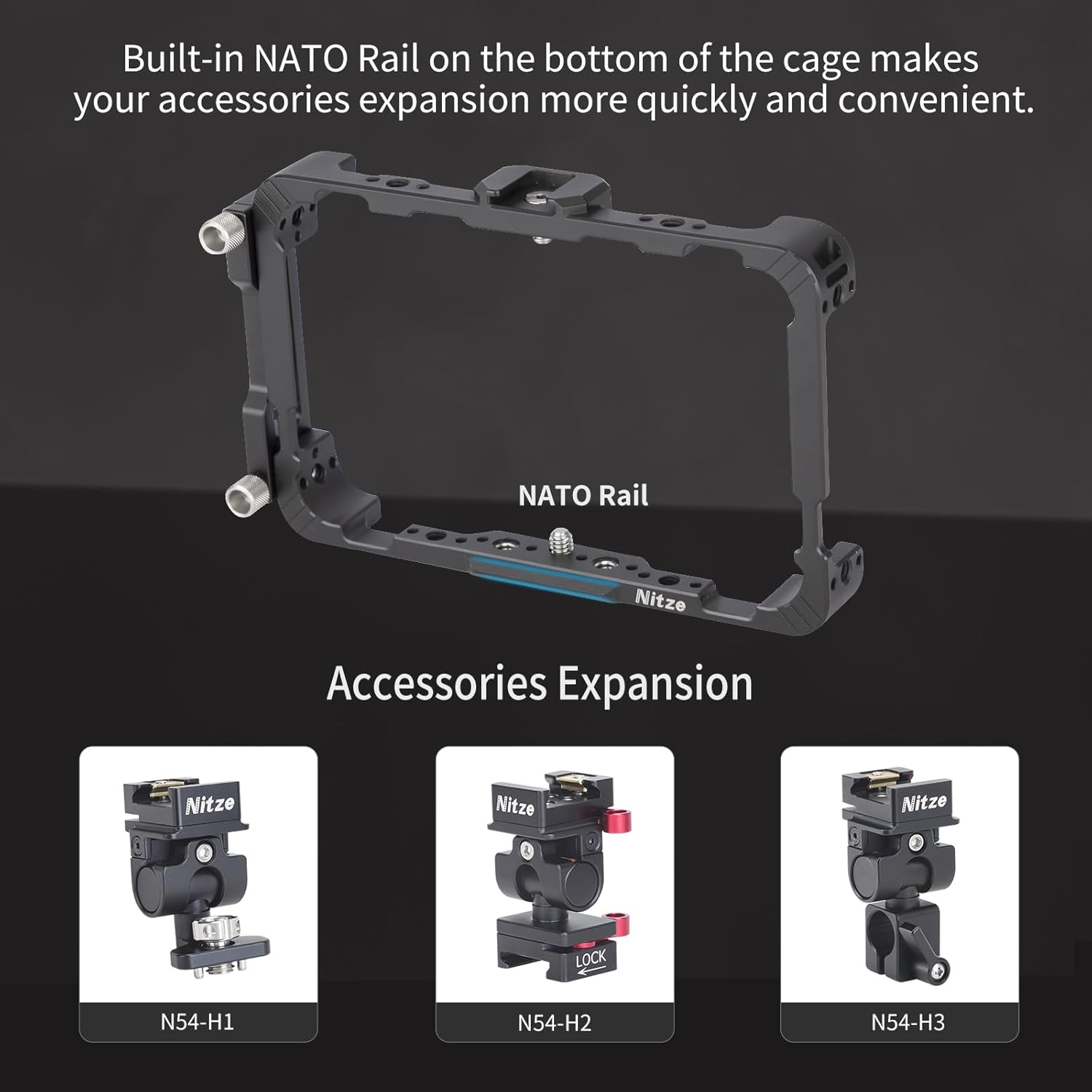 Built-in NATO Rail on the bottom of the cage makes your accessories expansion more quickly and convenient.

NATO Rail

Nitze

Accessories Expansion

Nitze

N54-H1

Nitze

LOCK

N54-H2

Nitze

N54-H3