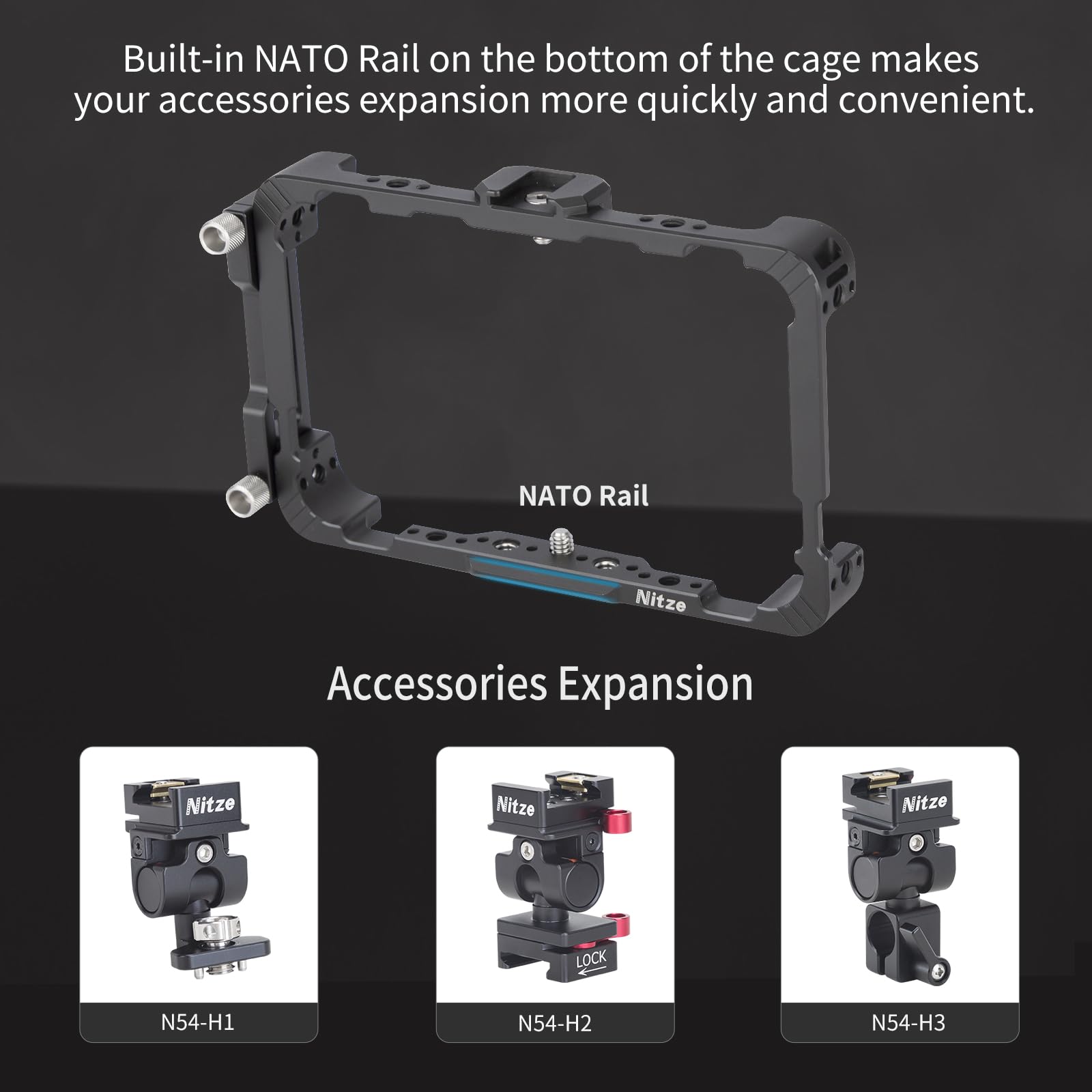 Built-in NATO Rail on the bottom of the cage makes your accessories expansion more quickly and convenient.

NATO Rail

Nitze

Accessories Expansion

Nitze

N54-H1

Nitze

LOCK

N54-H2

Nitze

N54-H3