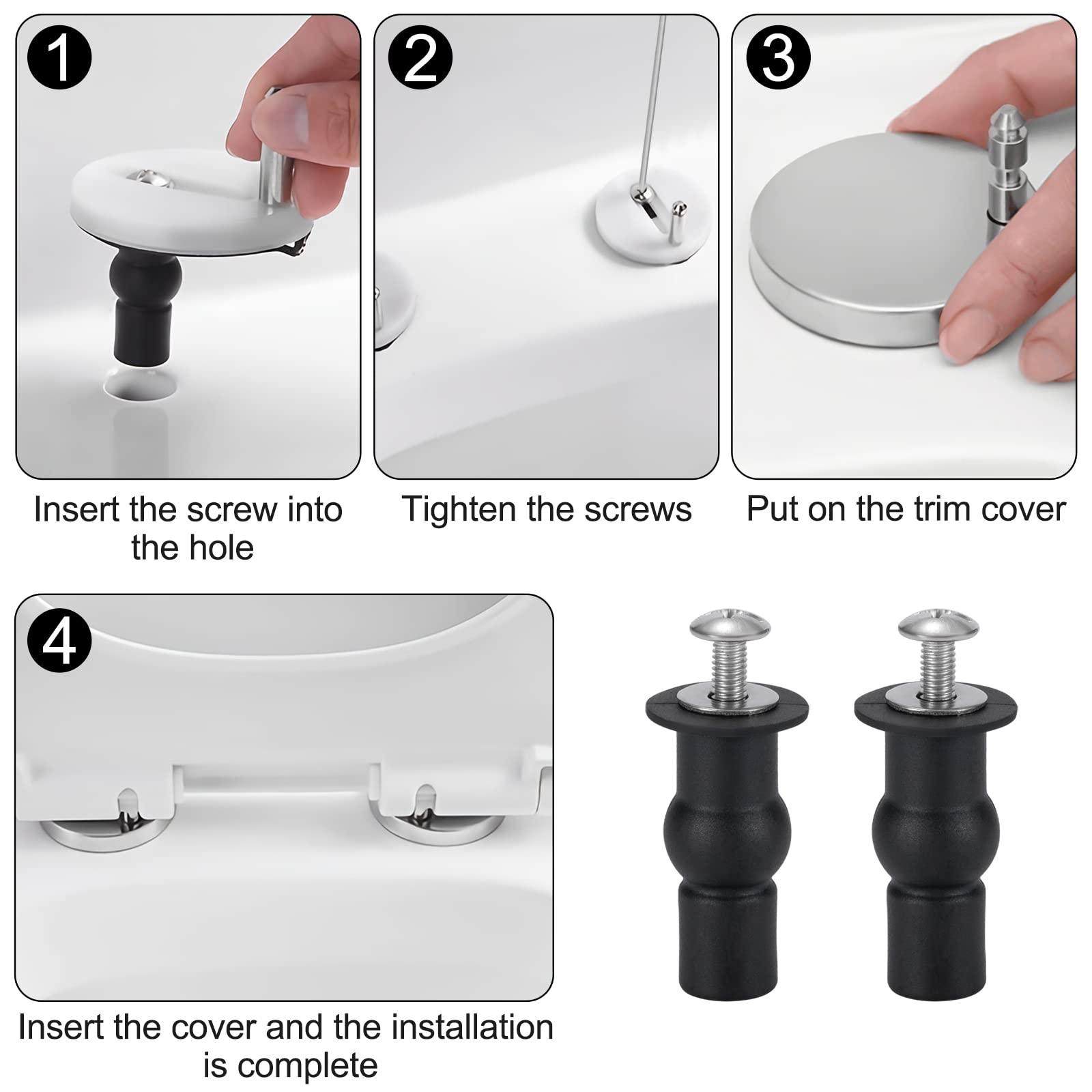 1

Insert the screw into the hole

2

Tighten the screws

3

Put on the trim cover

4

Insert the cover and the installation is complete