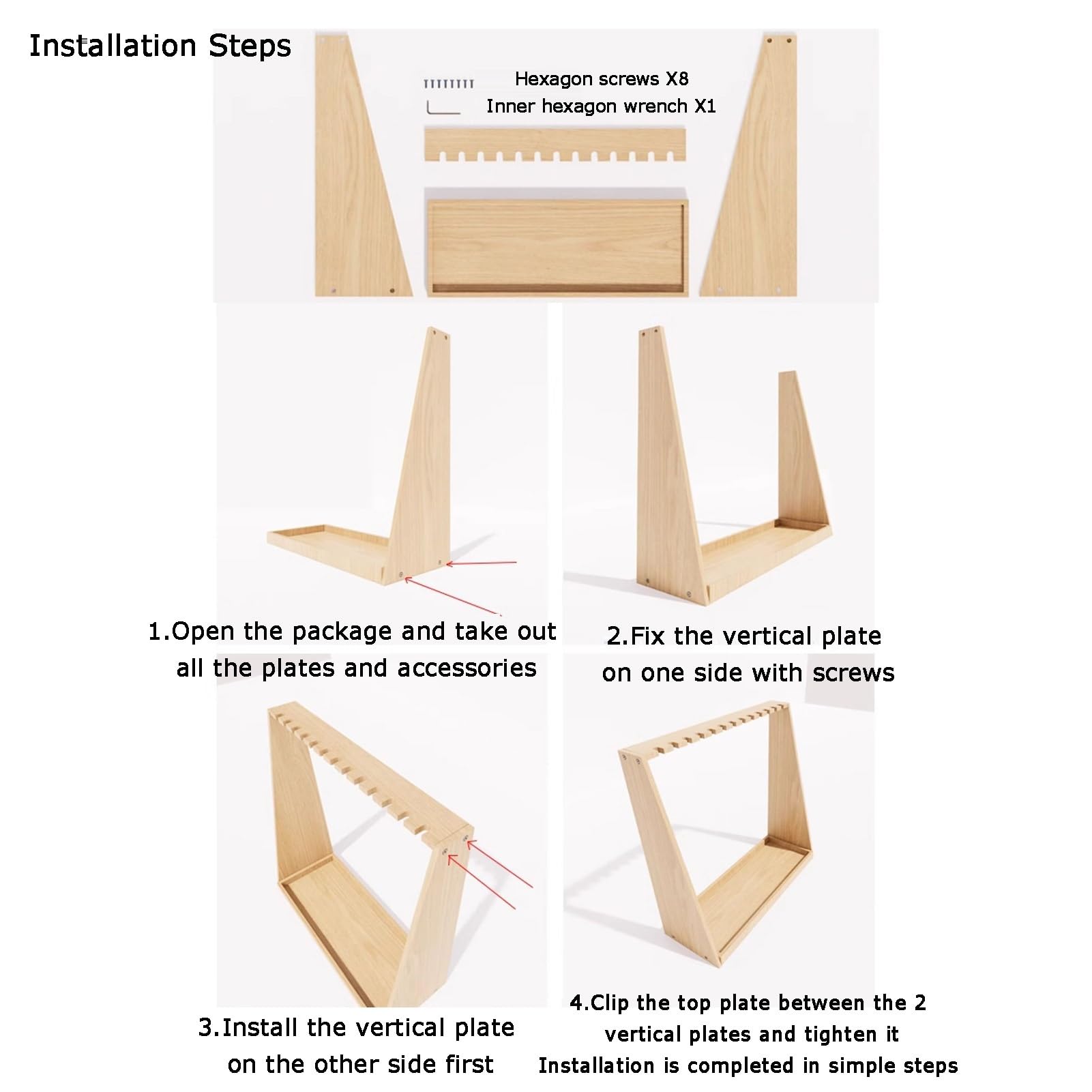 Installation Steps

Hexagon screws X8
Inner hexagon wrench X1

1.Open the package and take out all the plates and accessories

2.Fix the vertical plate on one side with screws

3.Install the vertical plate on the other side first

4.Clip the top plate between the 2 vertical plates and tighten it
Installation is completed in simple steps