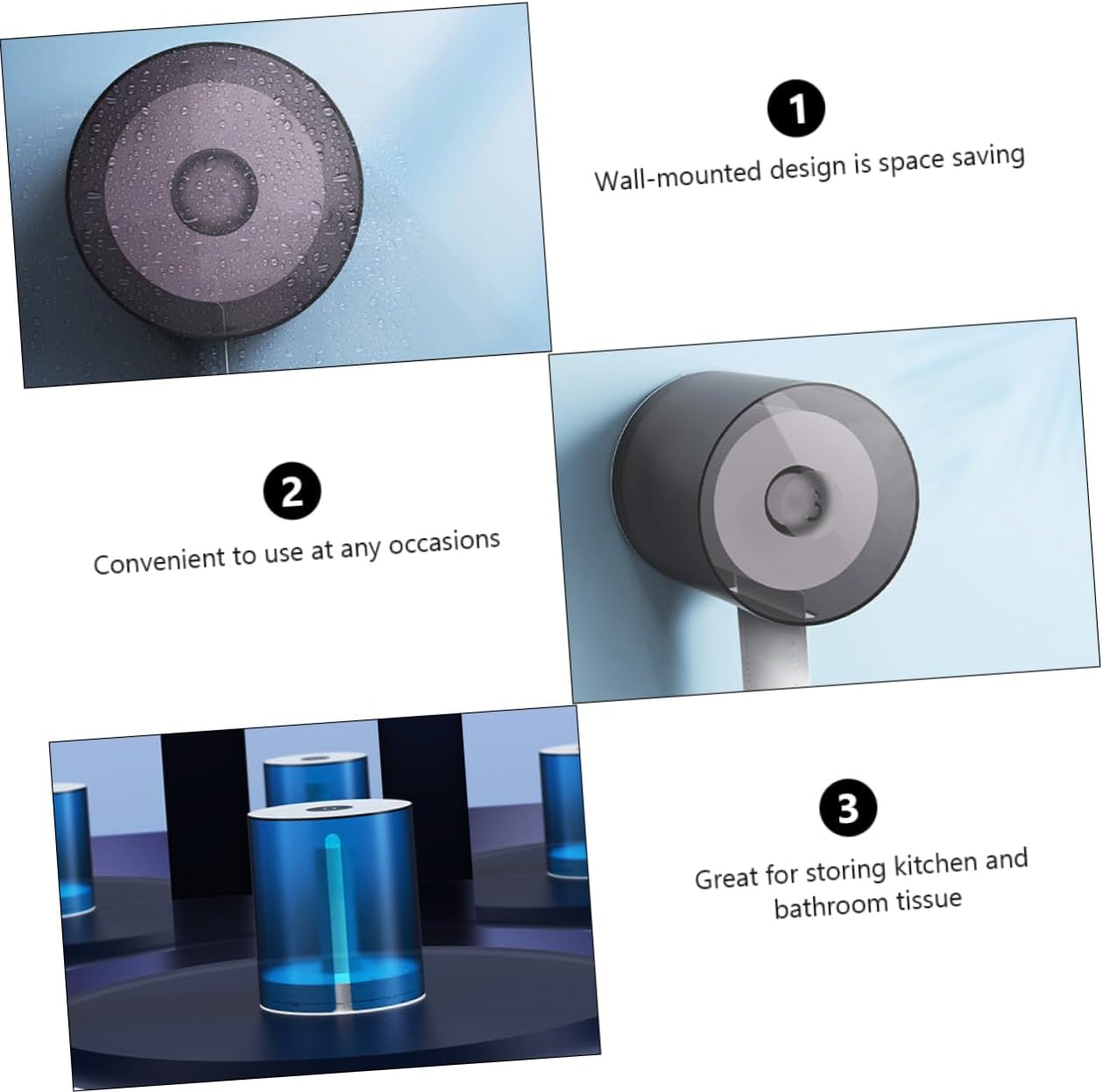 1

Wall-mounted design is space saving

2

Convenient to use at any occasions

3

Great for storing kitchen and bathroom tissue