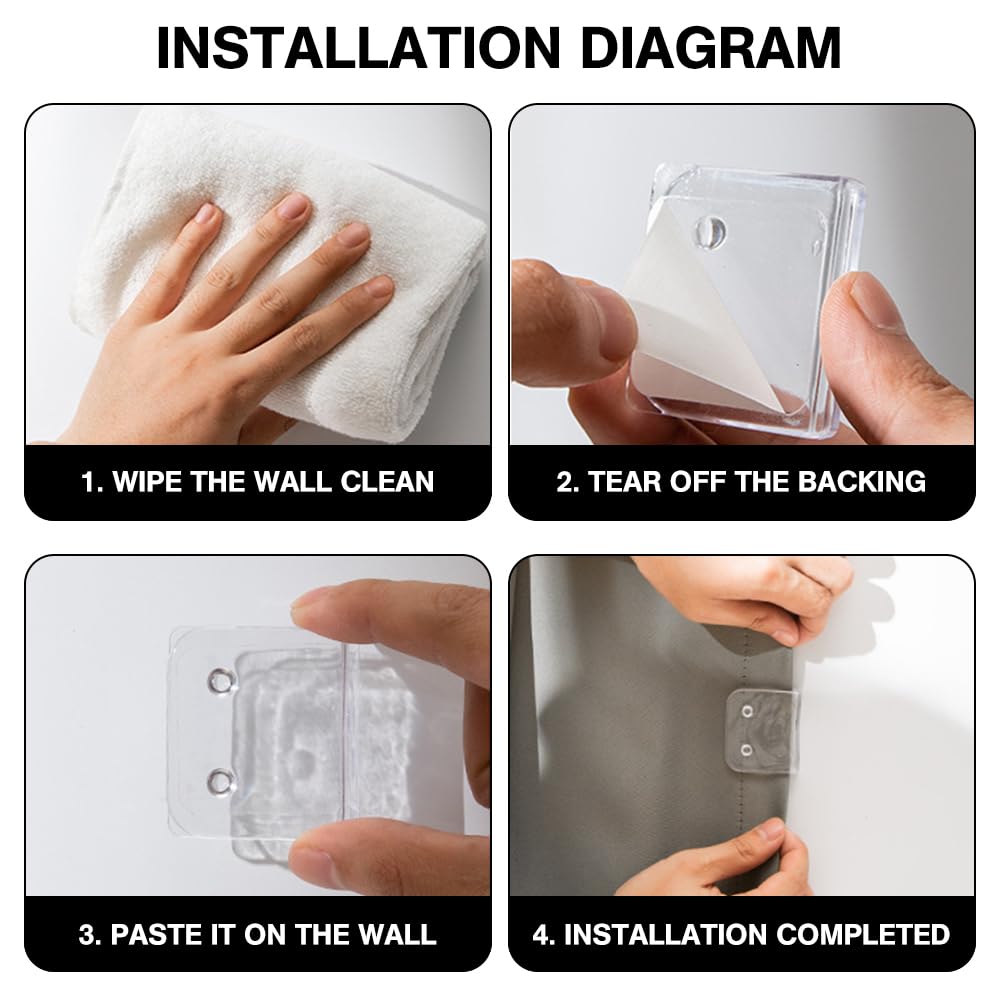 INSTALLATION DIAGRAM

1. WIPE THE WALL CLEAN

2. TEAR OFF THE BACKING

3. PASTE IT ON THE WALL

4. INSTALLATION COMPLETED