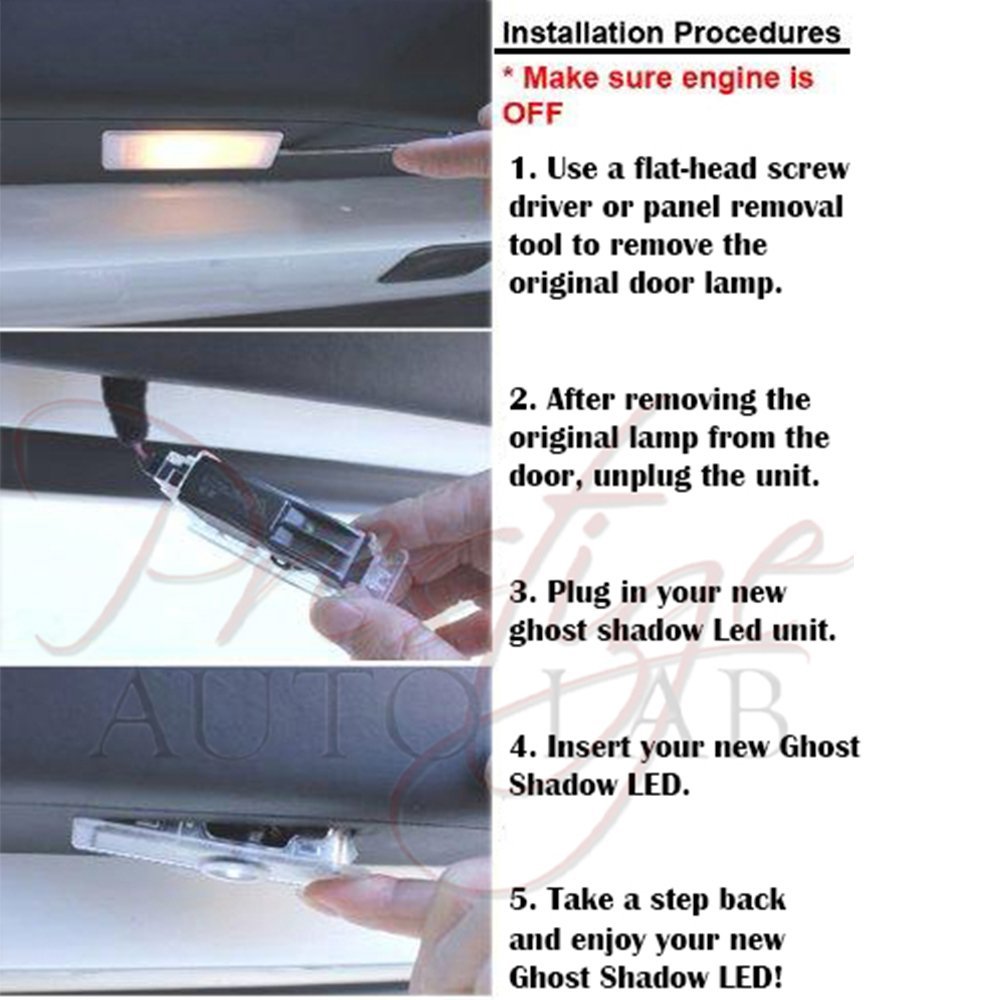 Installation Procedures

* Make sure engine is OFF

1. Use a flat-head screw driver or panel removal tool to remove the original door lamp.

2. After removing the original lamp from the door, unplug the unit.

3. Plug in your new ghost shadow Led unit.

4. Insert your new Ghost Shadow LED.

5. Take a step back and enjoy your new Ghost Shadow LED!

Prestige AUTO LAB