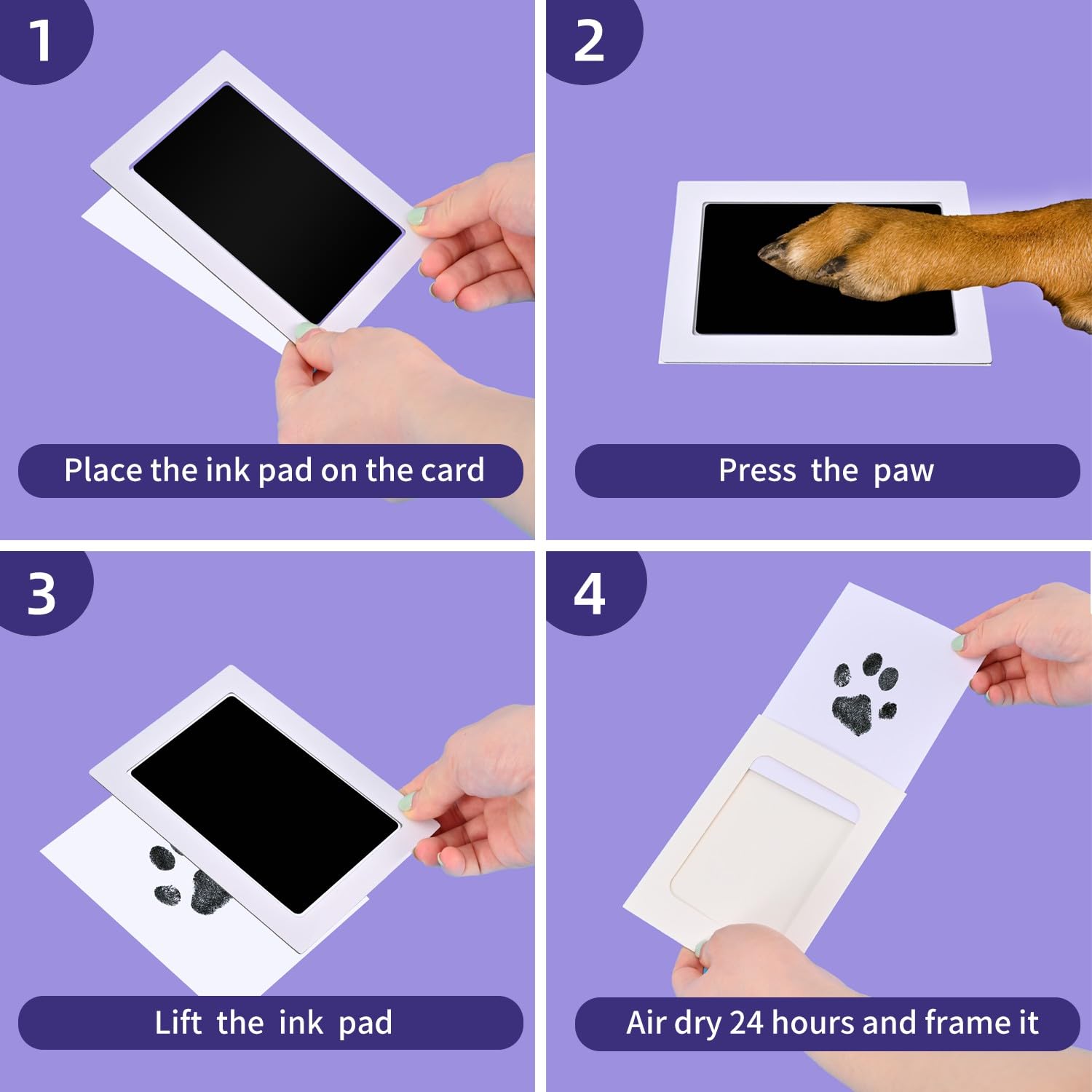 1

Place the ink pad on the card

2

Press the paw

3

Lift the ink pad

4

Air dry 24 hours and frame it