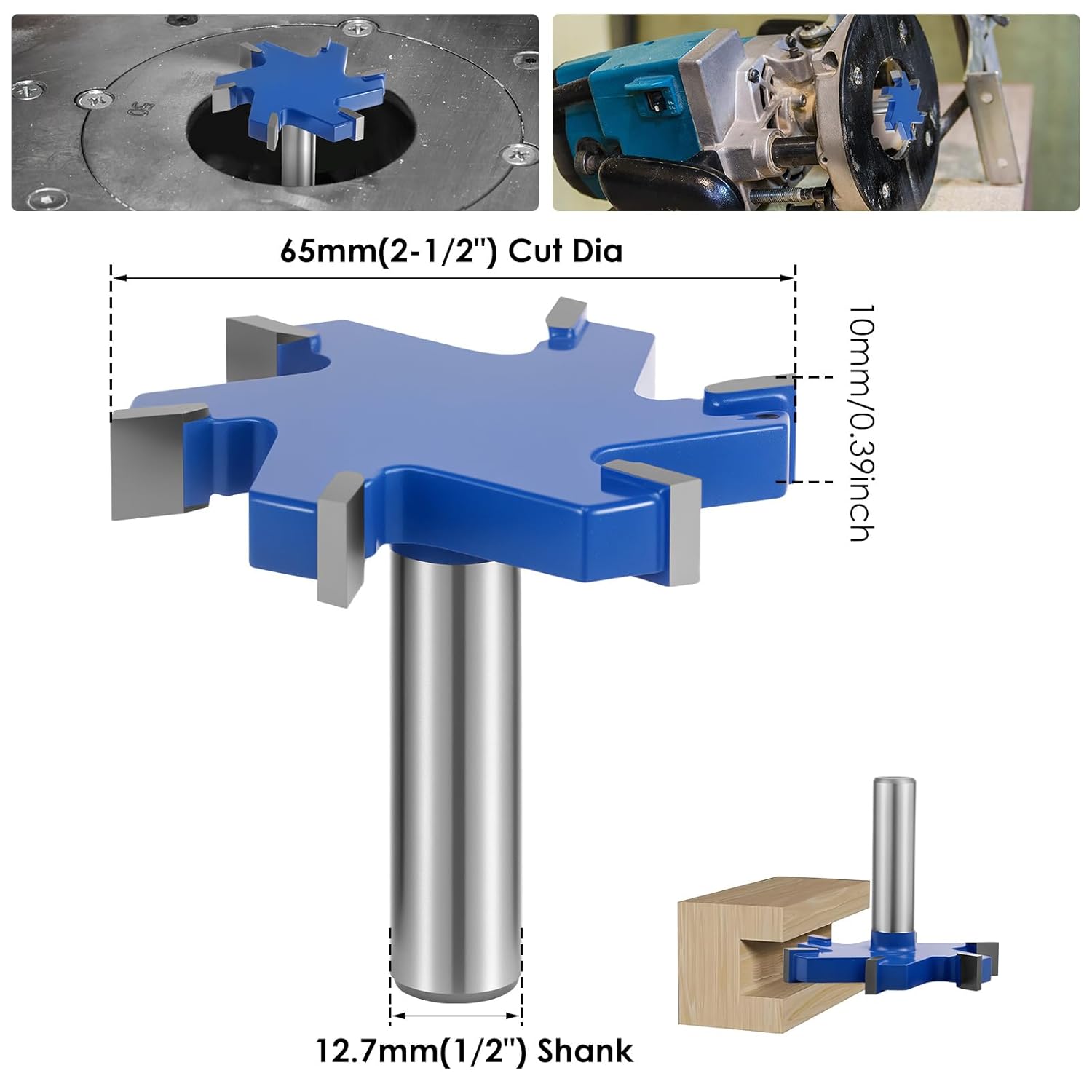 65mm(2-1/2") Cut Dia

10mm/0.39inch

12.7mm(1/2") Shank