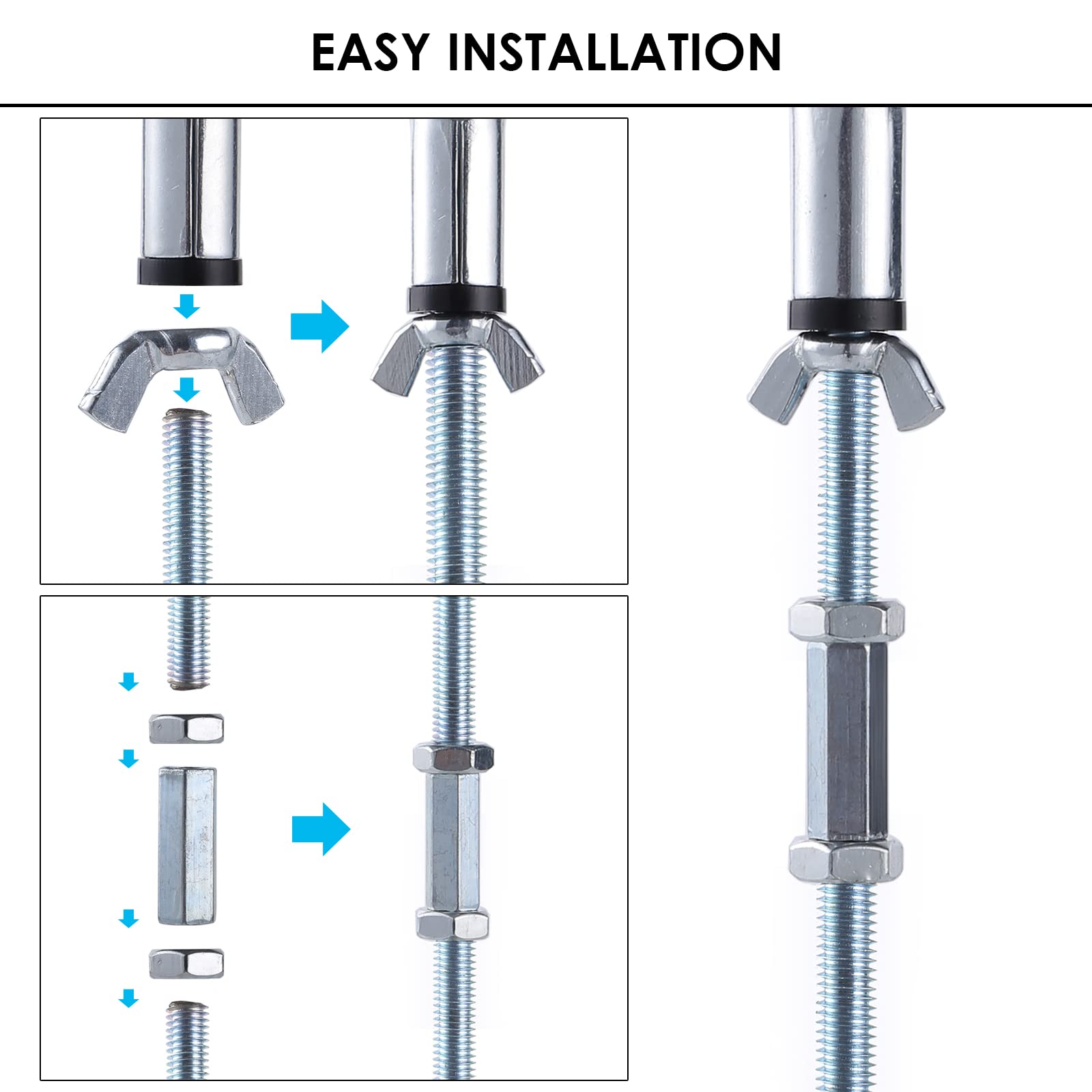 EASY INSTALLATION