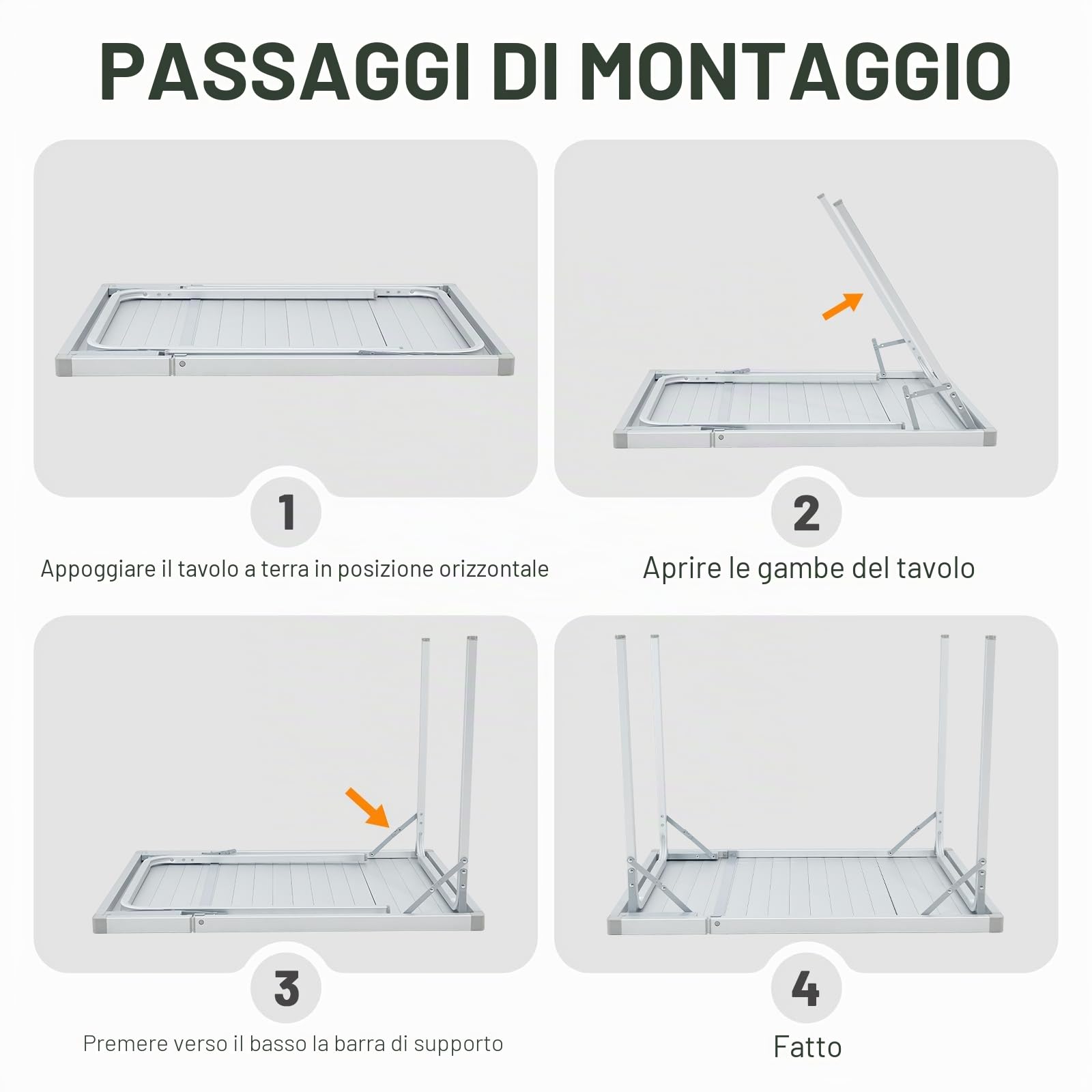 PASSAGGI DI MONTAGGIO

1

Appoggiare il tavolo a terra in posizione orizzontale

2

Aprire le gambe del tavolo

3

Premere verso il basso la barra di supporto

4

Fatto