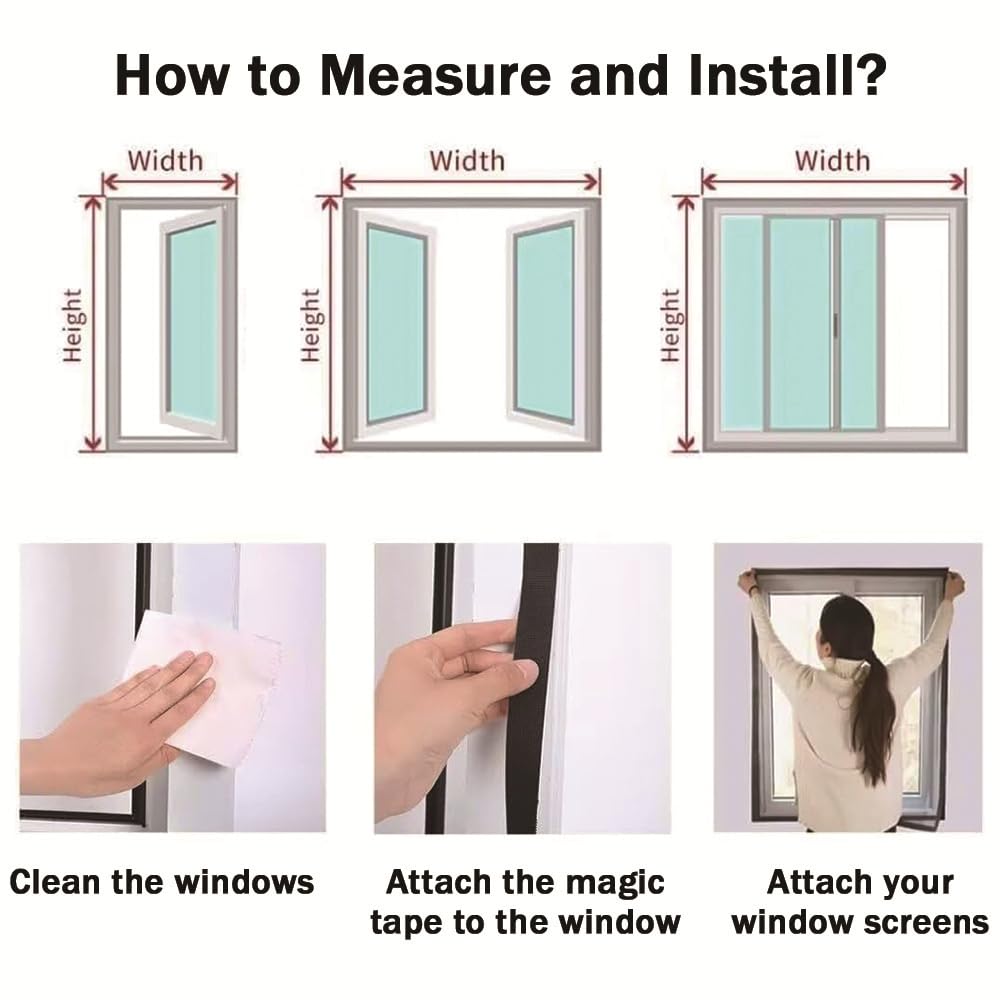 How to Measure and Install?

Width
Height

Width
Height

Width
Height

Clean the windows

Attach the magic tape to the window

Attach your window screens