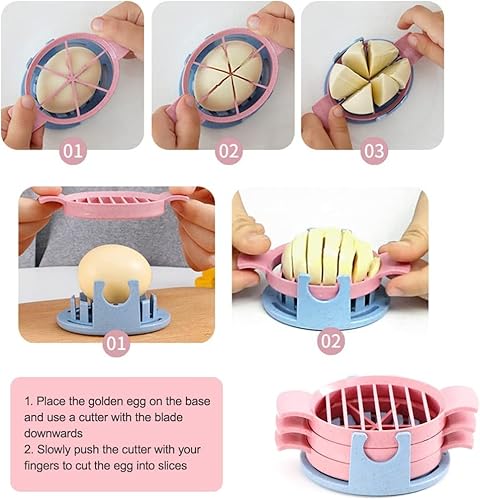 01

02

03

01

02

1. Place the golden egg on the base and use a cutter with the blade downwards
2. Slowly push the cutter with your fingers to cut the egg into slices