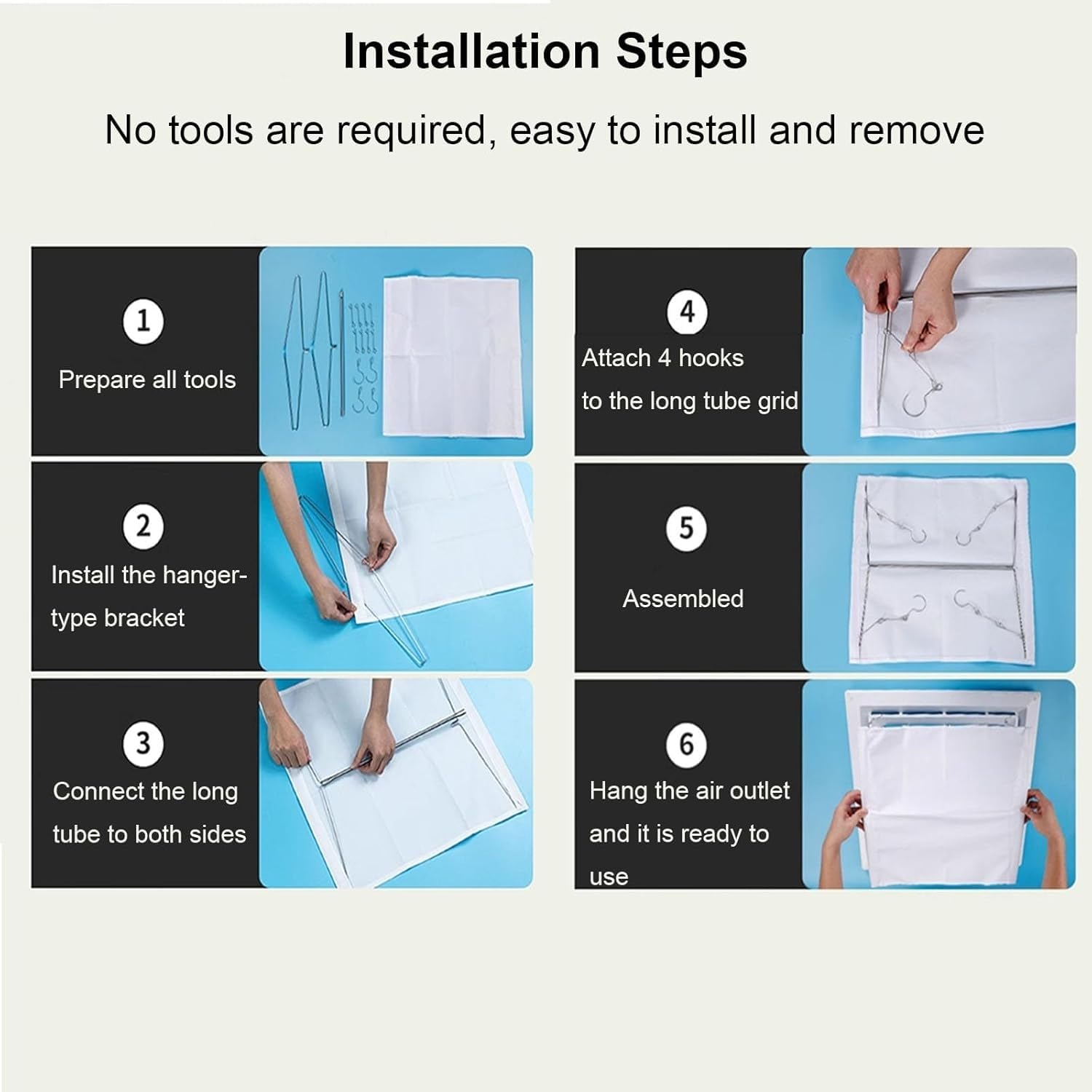 Installation Steps

No tools are required, easy to install and remove

1
Prepare all tools

2
Install the hanger-type bracket

3
Connect the long tube to both sides

4
Attach 4 hooks to the long tube grid

5
Assembled

6
Hang the air outlet and it is ready to use