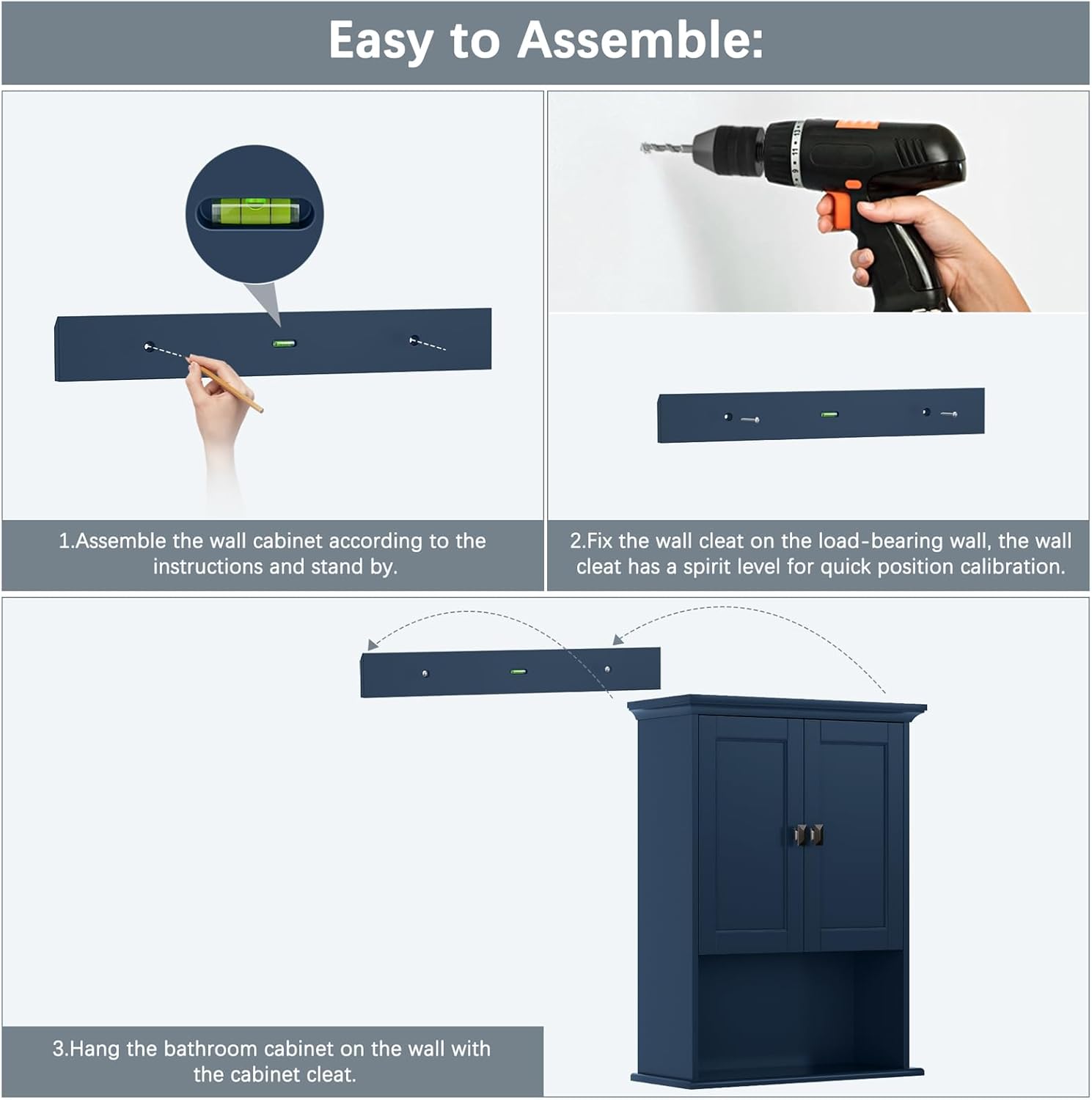 Easy to Assemble:

1.Assemble the wall cabinet according to the instructions and stand by.

2.Fix the wall cleat on the load-bearing wall, the wall cleat has a spirit level for quick position calibration.

3.Hang the bathroom cabinet on the wall with the cabinet cleat.