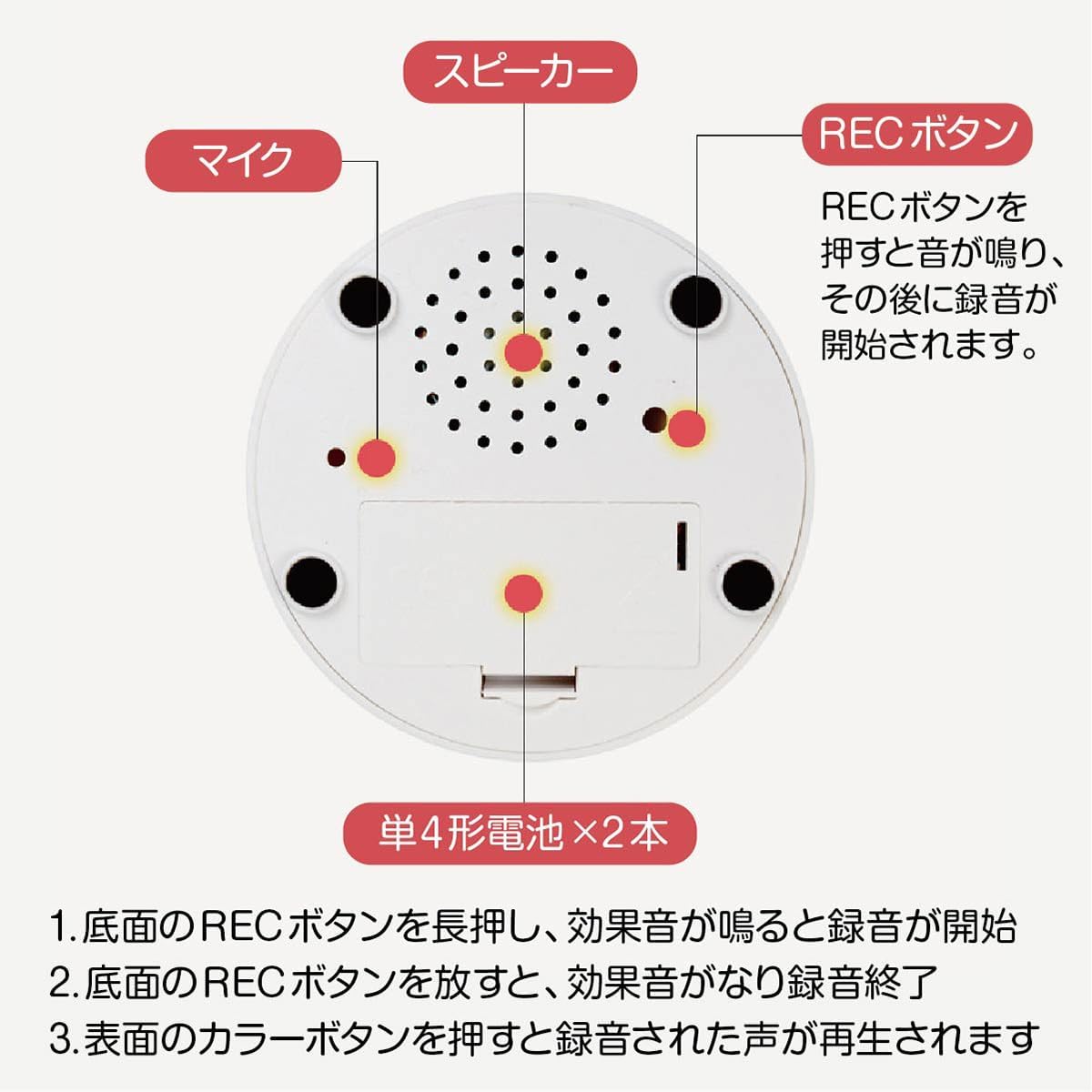 スピーカー

マイク

RECボタン

RECボタンを押すと音が鳴り、その後に録音が開始されます。

単4形電池×2本

1.底面のRECボタンを長押し、効果音が鳴ると録音が開始
2.底面のRECボタンを放すと、効果音がなり録音終了
3.表面のカラーボタンを押すと録音された声が再生されます