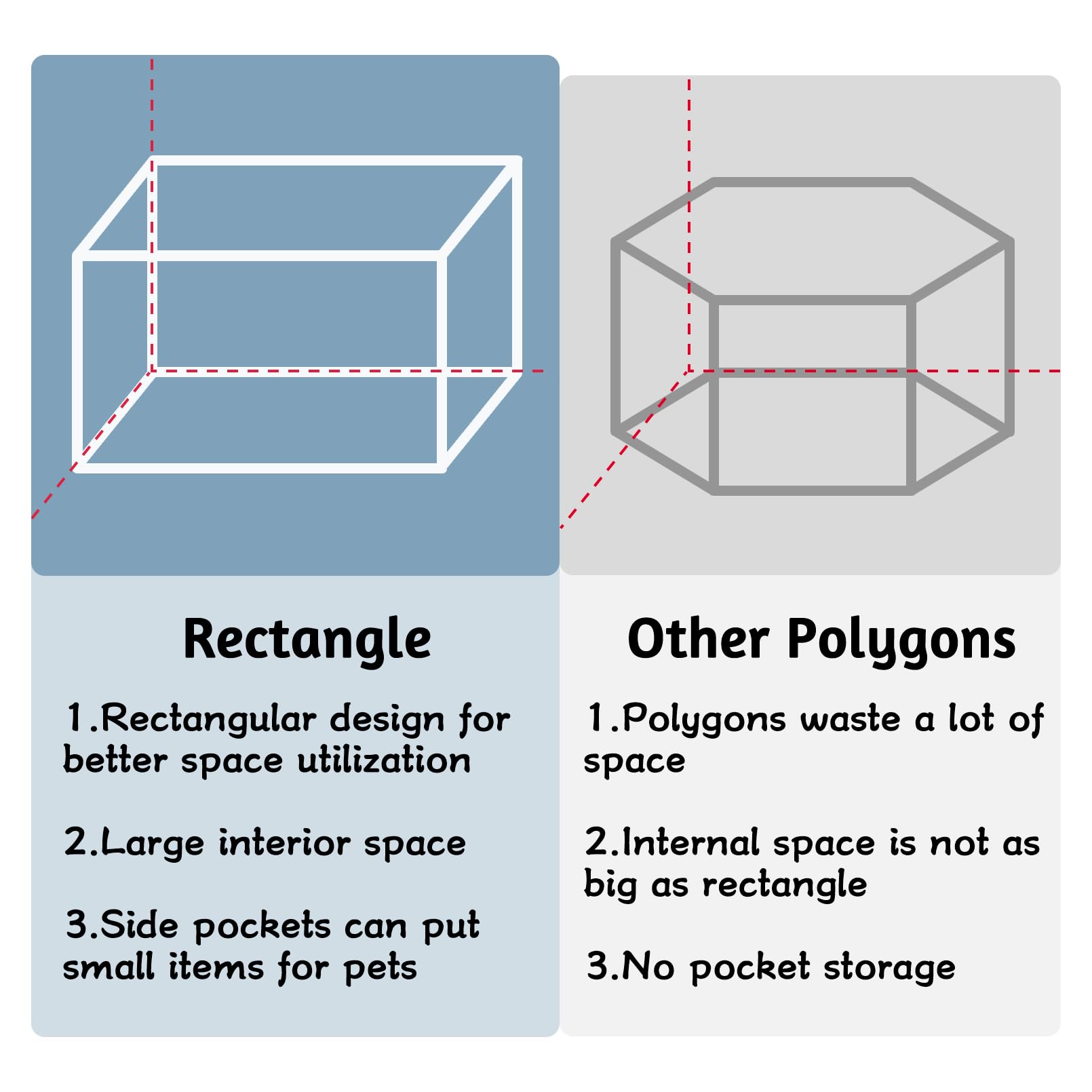 Rectangle

1.Rectangular design for better space utilization

2.Large interior space

3.Side pockets can put small items for pets

Other Polygons

1.Polygons waste a lot of space

2.Internal space is not as big as rectangle

3.No pocket storage