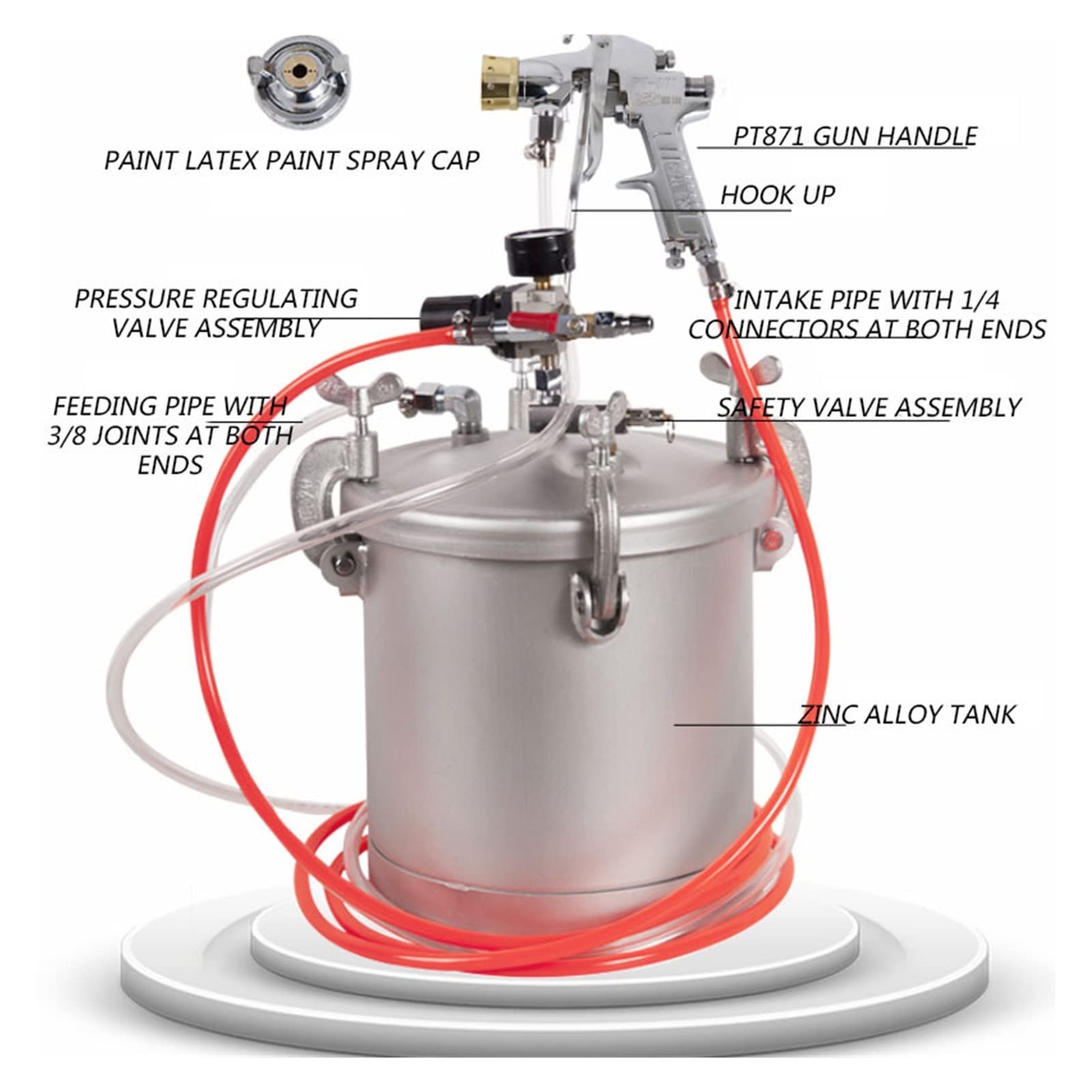 PAINT LATEX PAINT SPRAY CAP

PT871 GUN HANDLE

HOOK UP

PRESSURE REGULATING VALVE ASSEMBLY

INTAKE PIPE WITH 1/4 CONNECTORS AT BOTH ENDS

FEEDING PIPE WITH 3/8 JOINTS AT BOTH ENDS

SAFETY VALVE ASSEMBLY

ZINC ALLOY TANK