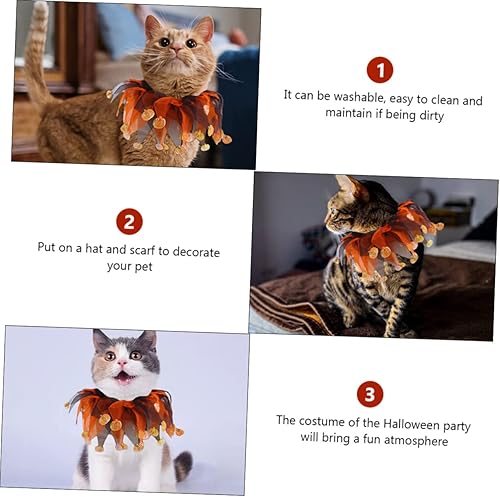 1

It can be washable, easy to clean and maintain if being dirty

2

Put on a hat and scarf to decorate your pet

3

The costume of the Halloween party will bring a fun atmosphere