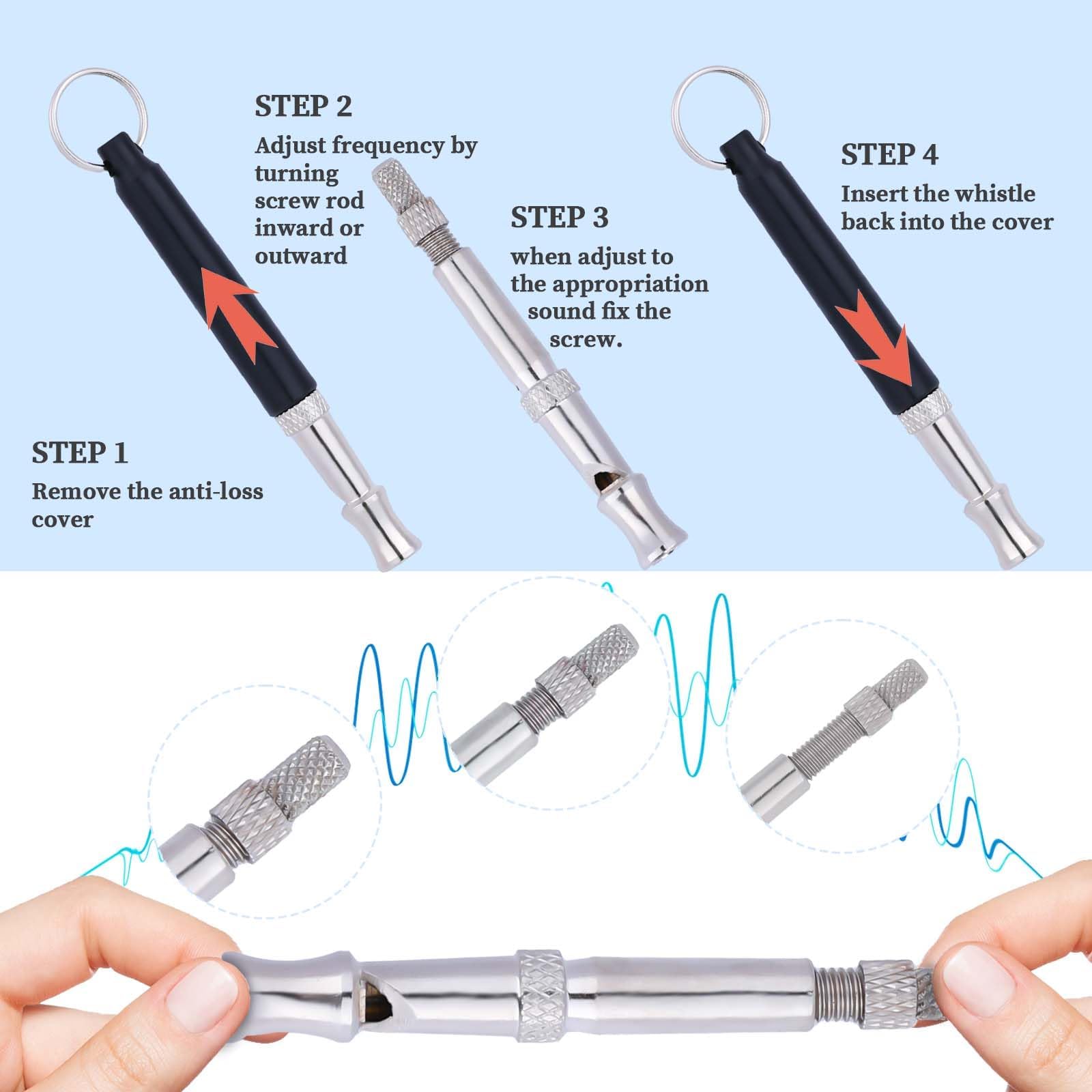 STEP 1
Remove the anti-loss cover

STEP 2
Adjust frequency by turning screw rod inward or outward

STEP 3
when adjust to the appropriation sound fix the screw.

STEP 4
Insert the whistle back into the cover