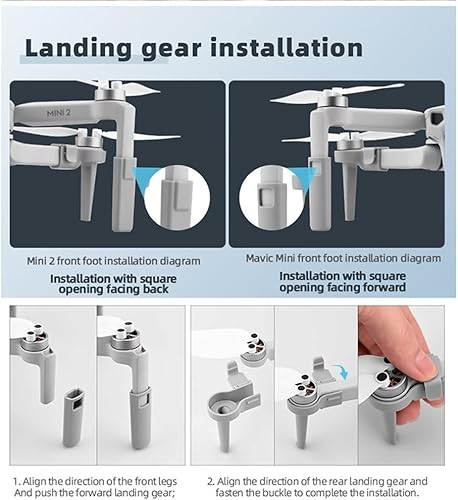 Landing gear installation

MINI 2

Mini 2 front foot installation diagram

Installation with square opening facing back

Mavic Mini front foot installation diagram

Installation with square opening facing forward

1. Align the direction of the front legs And push the forward landing gear;

2. Align the direction of the rear landing gear and fasten the buckle to complete the installation.