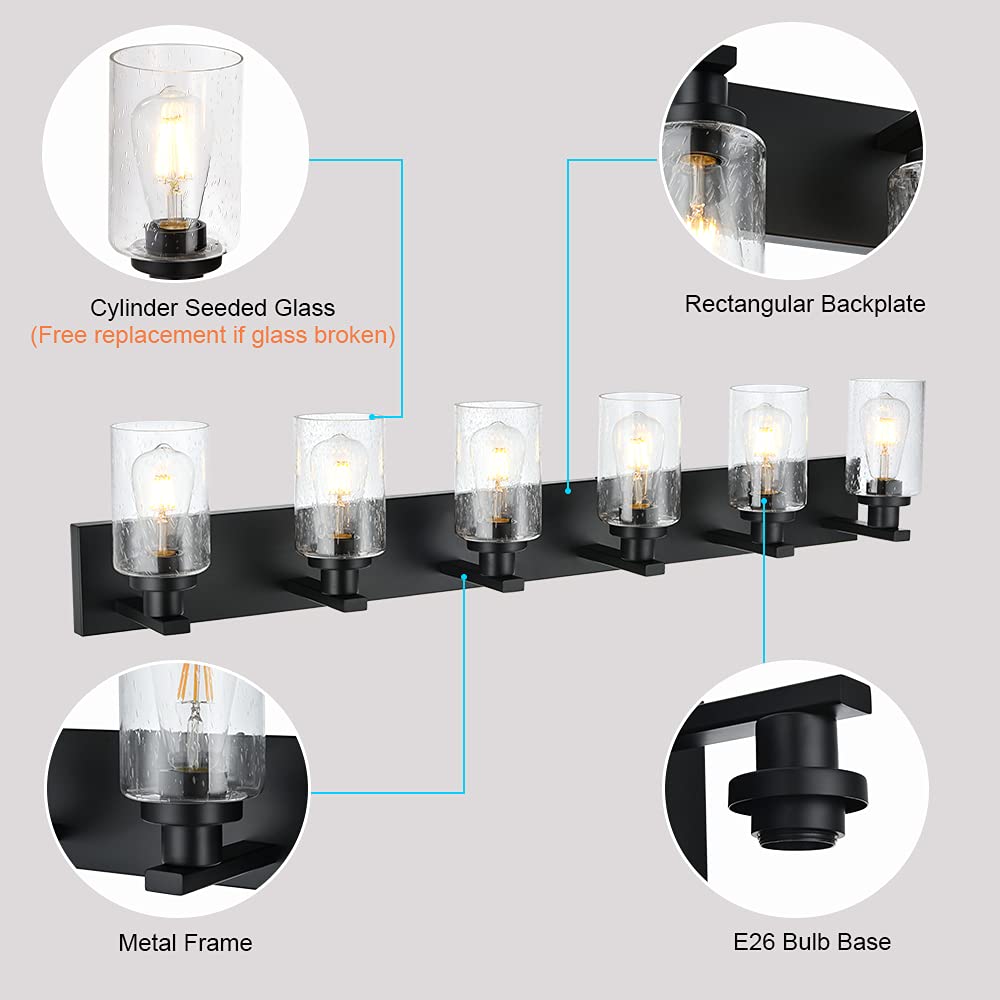 Cylinder Seeded Glass
(Free replacement if glass broken)

Rectangular Backplate

Metal Frame

E26 Bulb Base