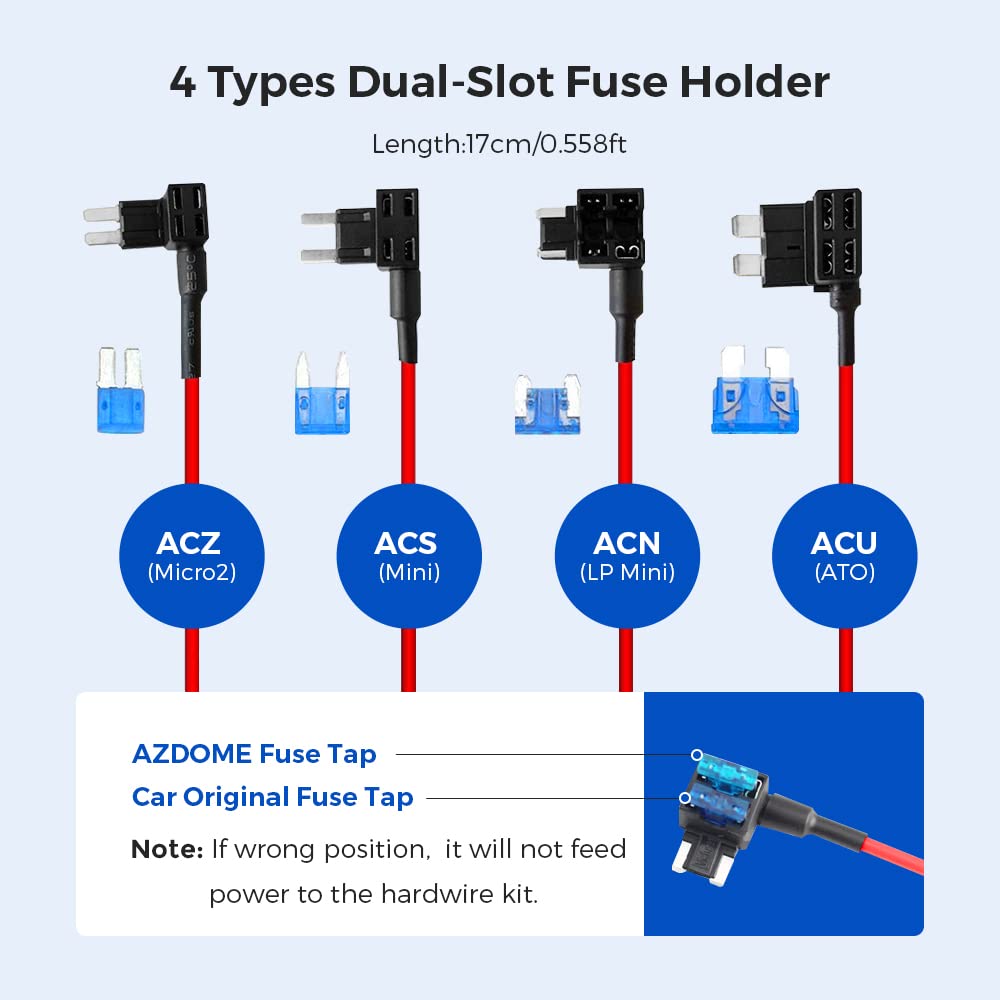 4 Types Dual-Slot Fuse Holder

Length:17cm/0.558ft

ACZ
(Micro2)

ACS
(Mini)

ACN
(LP Mini)

ACU
(ATO)

AZDOME Fuse Tap

Car Original Fuse Tap

Note: If wrong position, it will not feed power to the hardwire kit.