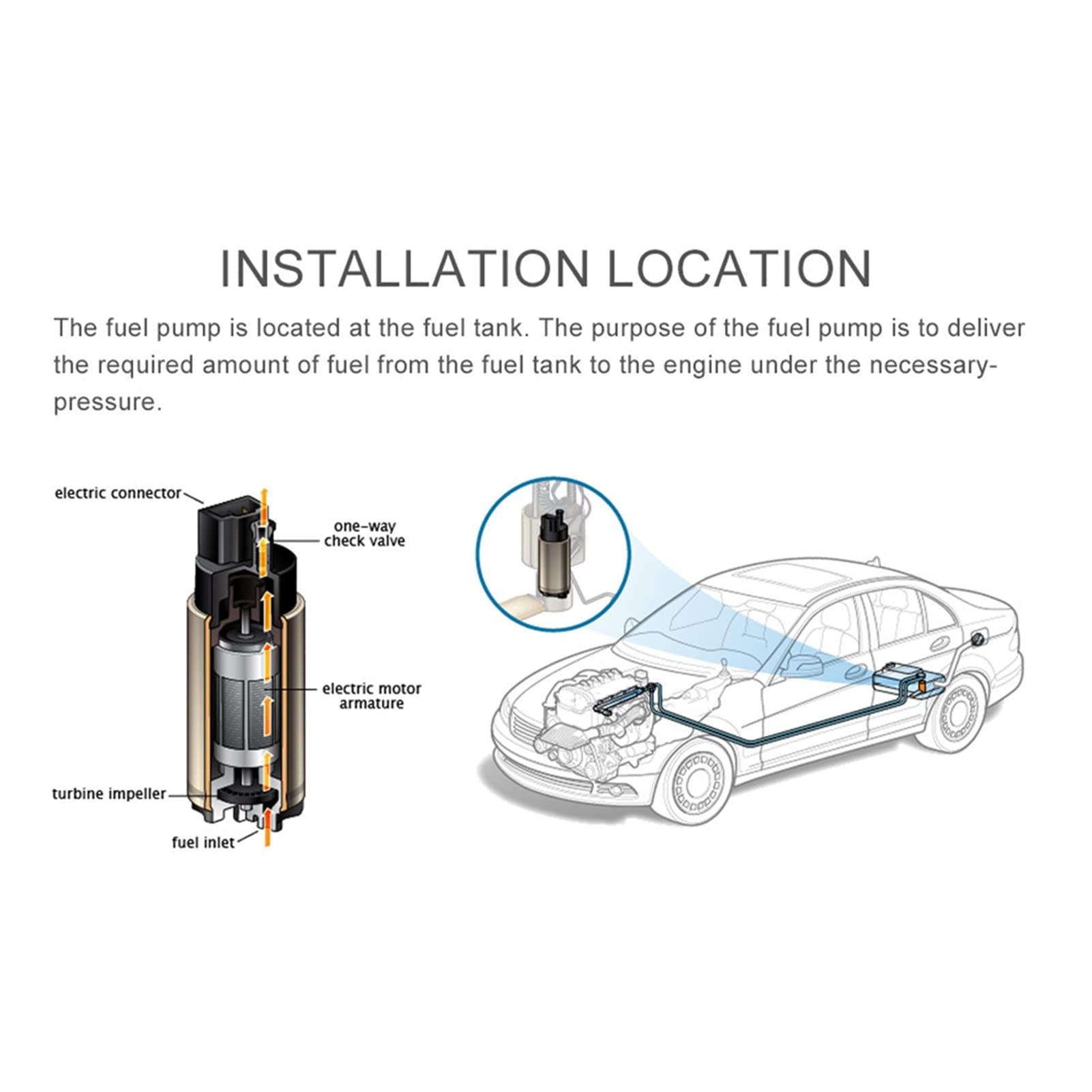 INSTALLATION LOCATION

The fuel pump is located at the fuel tank. The purpose of the fuel pump is to deliver the required amount of fuel from the fuel tank to the engine under the necessary-pressure.

electric connector

one-way check valve

electric motor armature

turbine impeller

fuel inlet