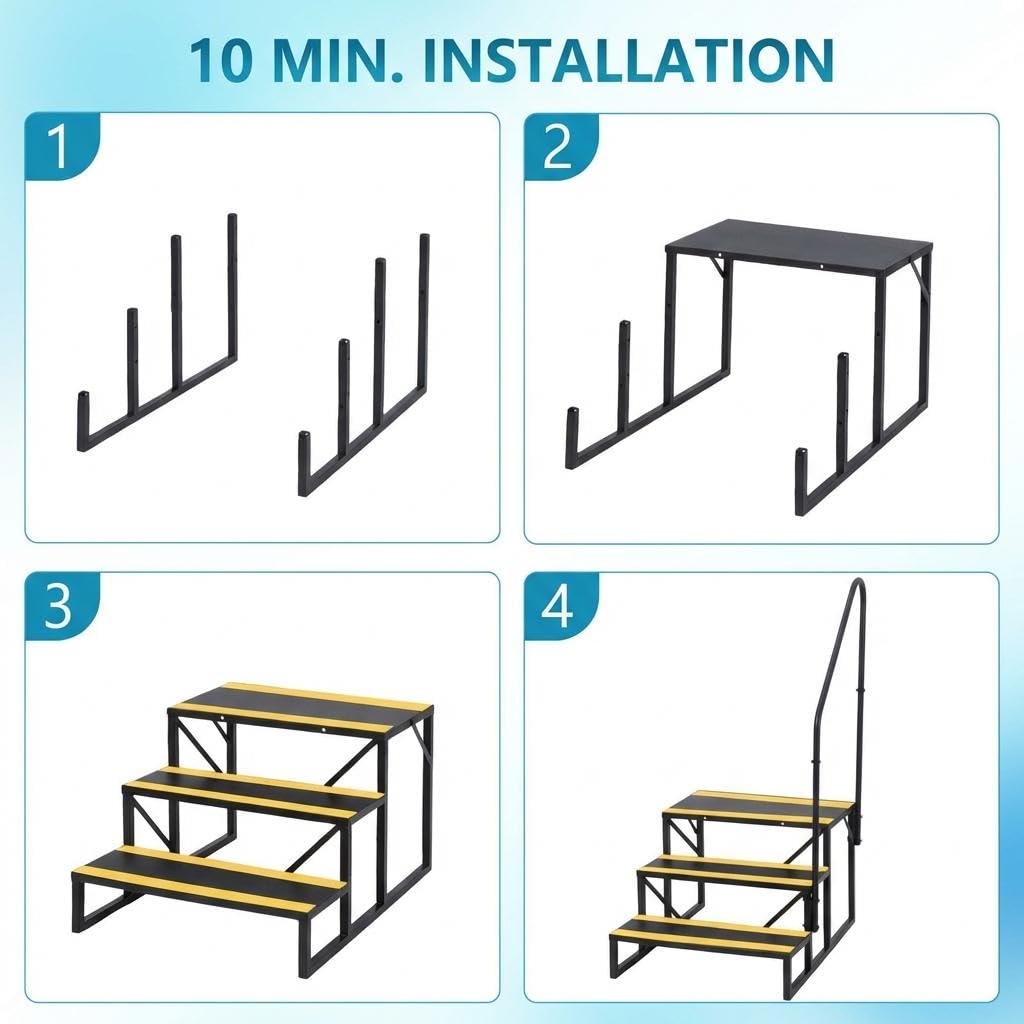 10 MIN. INSTALLATION

1

2

3

4